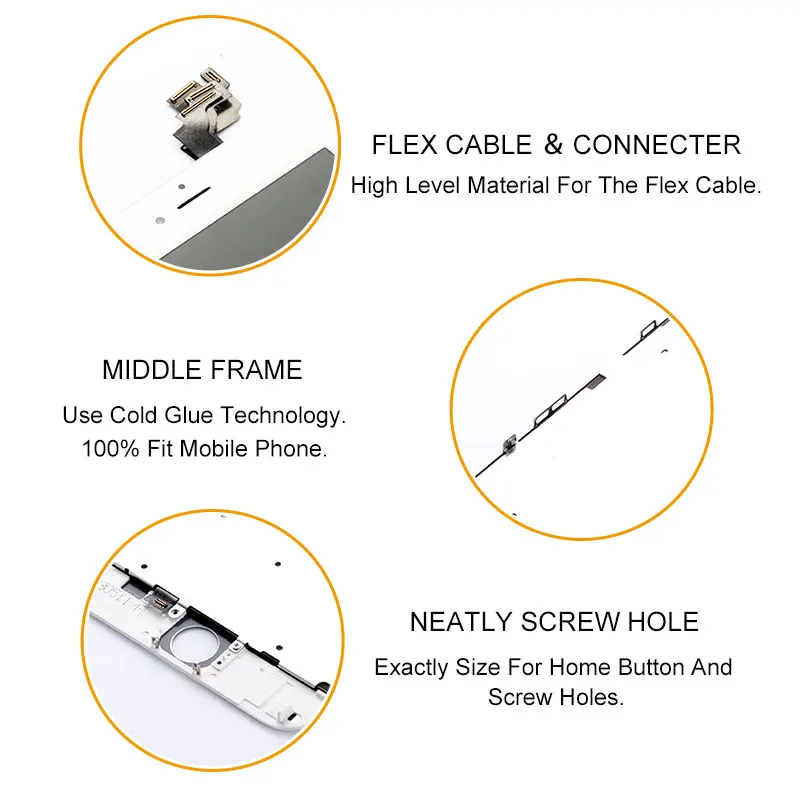 FLEX CABLE & CONNECTER
High Level Material For The Flex Cable.

MIDDLE FRAME
Use Cold Glue Technology.
100% Fit Mobile Phone.

NEATLY SCREW HOLE
Exactly Size For Home Button And Screw Holes.