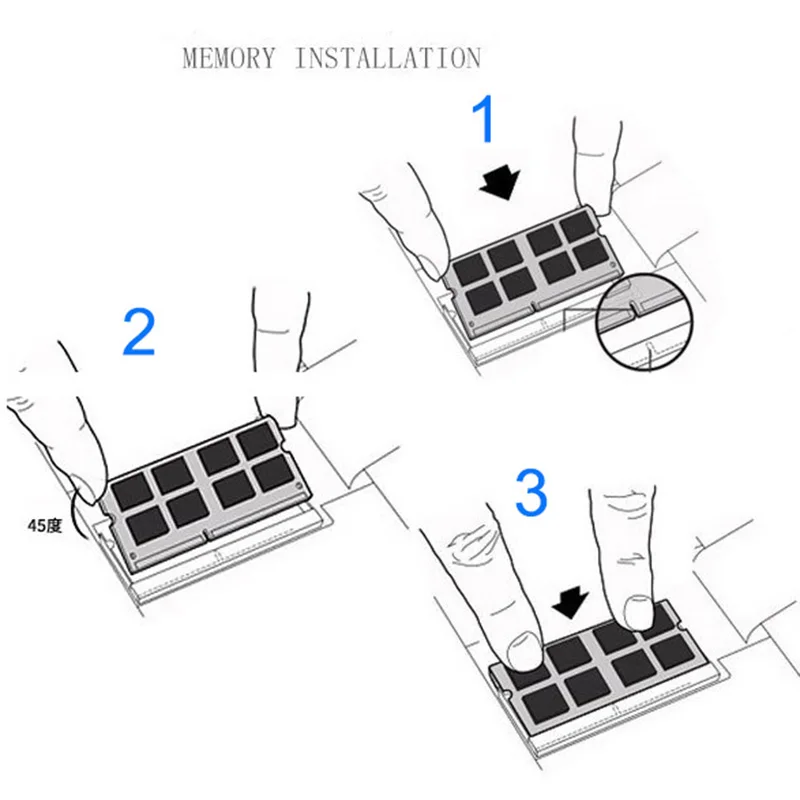 MEMORY INSTALLATION

1

2

45度

3