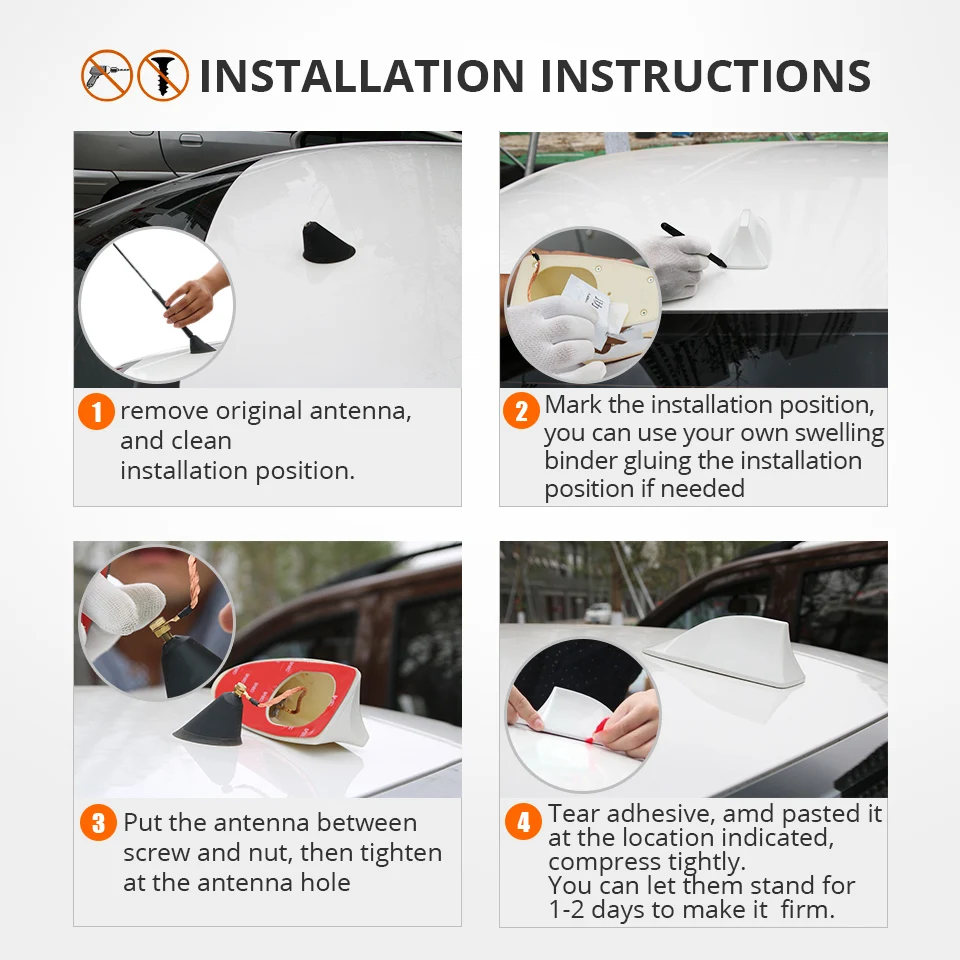 INSTALLATION INSTRUCTIONS

1 remove original antenna, and clean installation position.

2 Mark the installation position, you can use your own swelling binder gluing the installation position if needed

3 Put the antenna between screw and nut, then tighten at the antenna hole

4 Tear adhesive, amd pasted it at the location indicated, compress tightly.
You can let them stand for 1-2 days to make it firm.