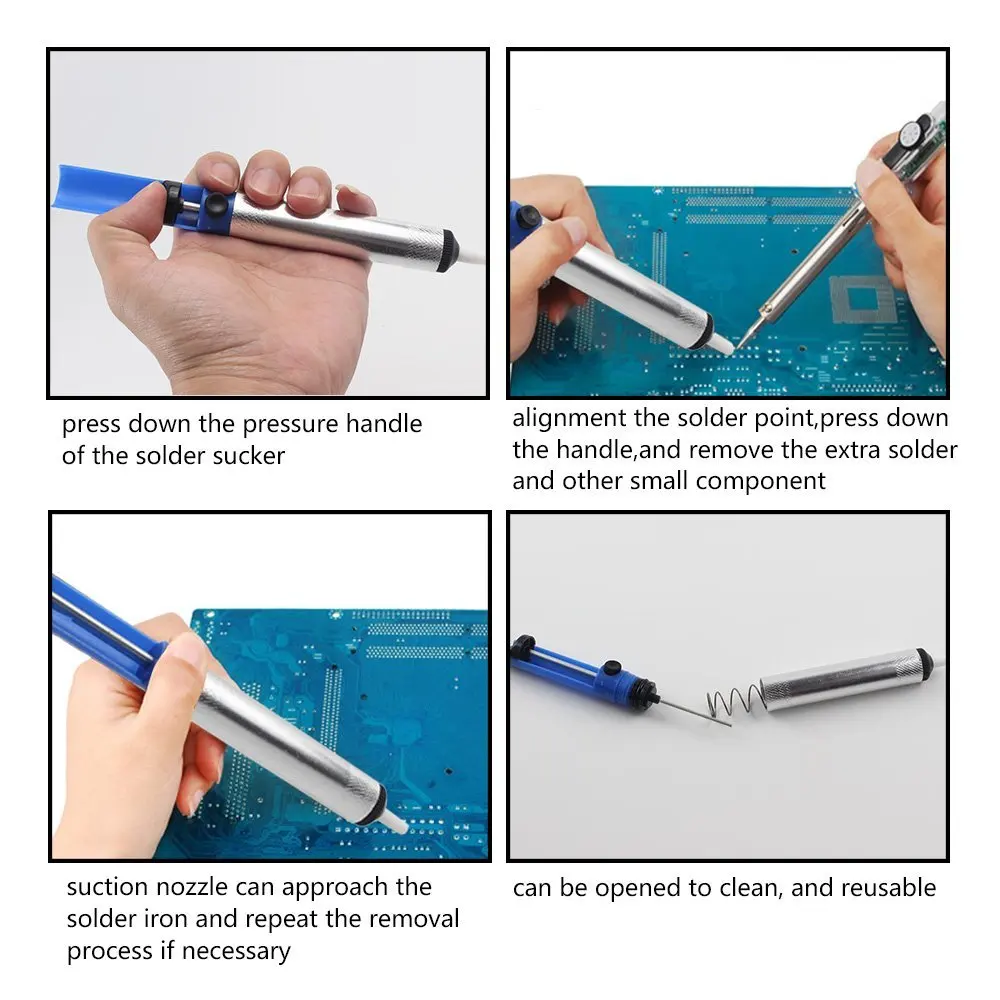 press down the pressure handle of the solder sucker

alignment the solder point,press down the handle,and remove the extra solder and other small component

suction nozzle can approach the solder iron and repeat the removal process if necessary

can be opened to clean, and reusable