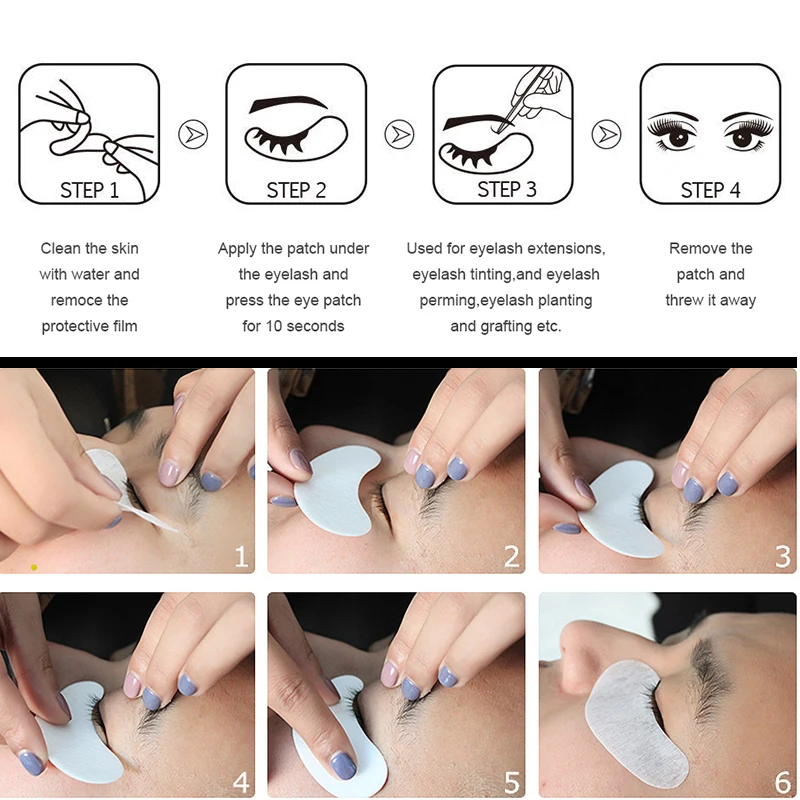 STEP 1

STEP 2

STEP 3

STEP 4

Clean the skin with water and remoce the protective film

Apply the patch under the eyelash and press the eye patch for 10 seconds

Used for eyelash extensions, eyelash tinting,and eyelash perming,eyelash planting and grafting etc.

Remove the patch and threw it away

1

2

3

4

5

6