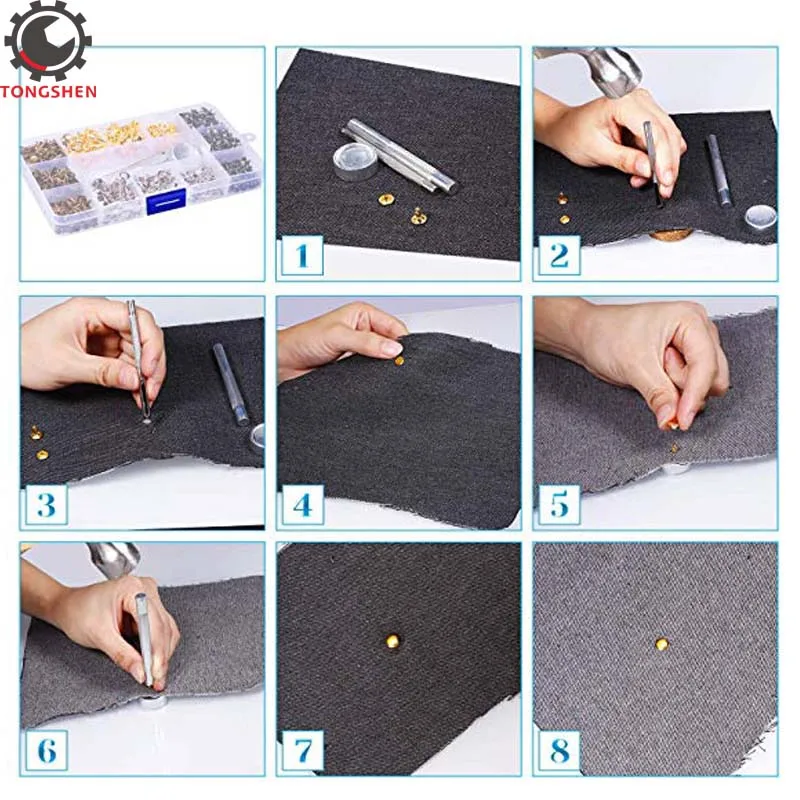 TONGSHEN

1

2

3

4

5

6

7

8