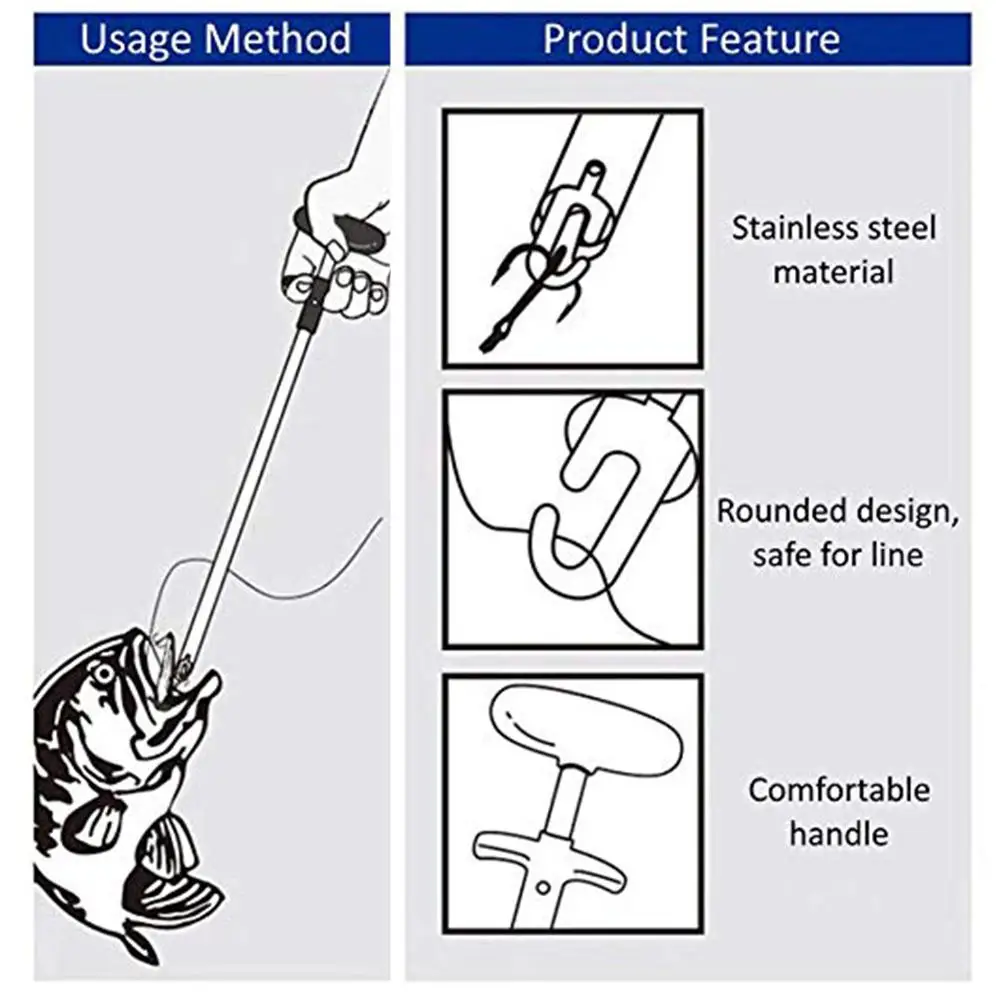 Usage Method

Product Feature

Stainless steel material

Rounded design, safe for line

Comfortable handle