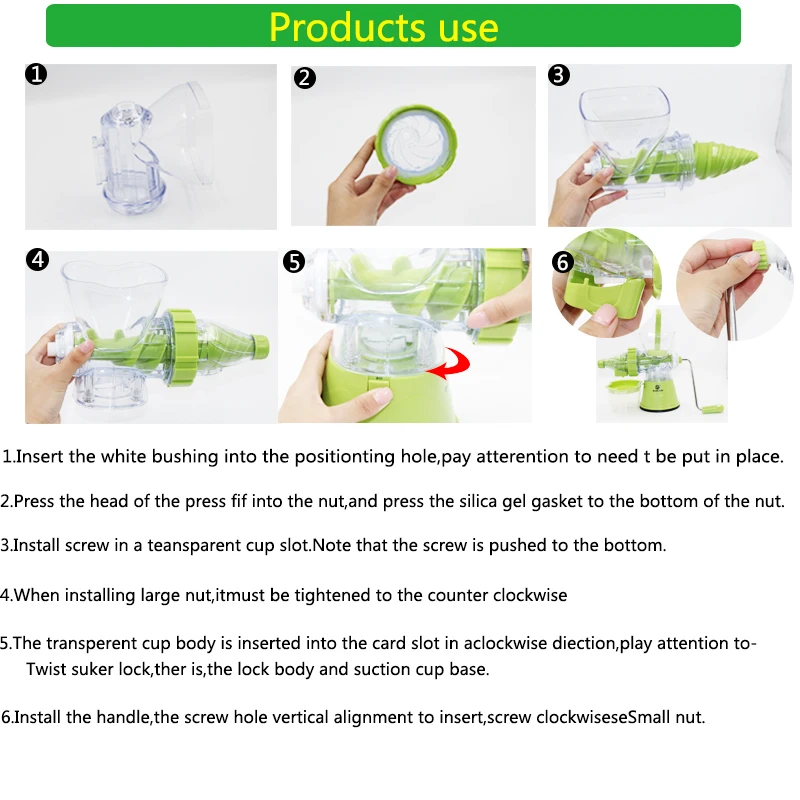 Products use

1 2 3 4 5 6

1.Insert the white bushing into the positionting hole,pay atterention to need t be put in place.

2.Press the head of the press fif into the nut,and press the silica gel gasket to the bottom of the nut.

3.Install screw in a teansparent cup slot.Note that the screw is pushed to the bottom.

4.When installing large nut,itmust be tightened to the counter clockwise

5.The transperent cup body is inserted into the card slot in aclockwise diection,play attention to-Twist suker lock,ther is,the lock body and suction cup base.

6.Install the handle,the screw hole vertical alignment to insert,screw clockwiseseSmall nut.