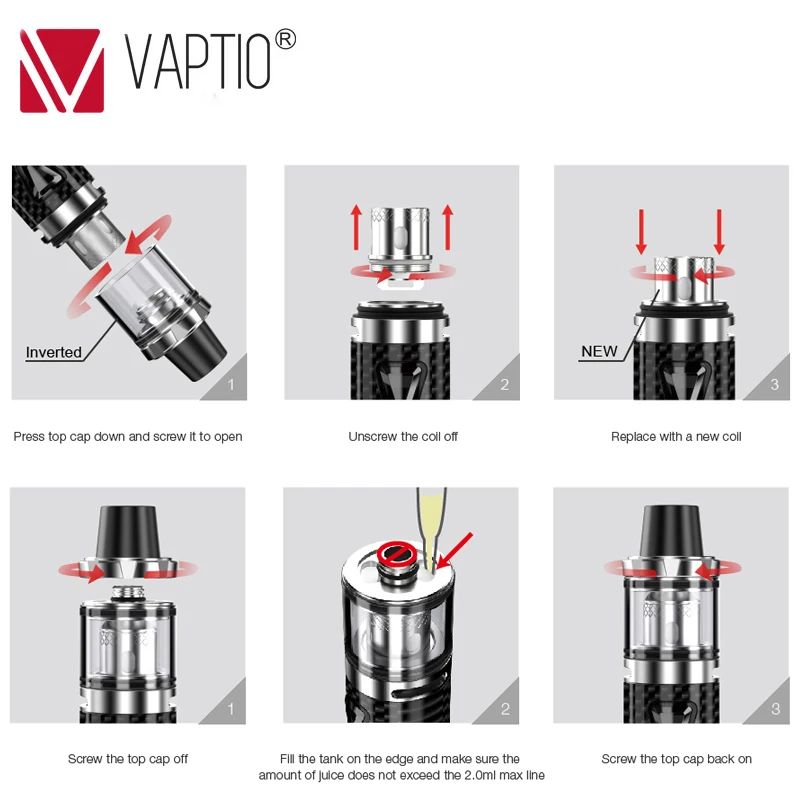 VAPTIO®

Inverted

1

Press top cap down and screw it to open

2

Unscrew the coil off

NEW

3

Replace with a new coil

1

Screw the top cap off

2

Fill the tank on the edge and make sure the amount of juice does not exceed the 2.0ml max line

3

Screw the top cap back on