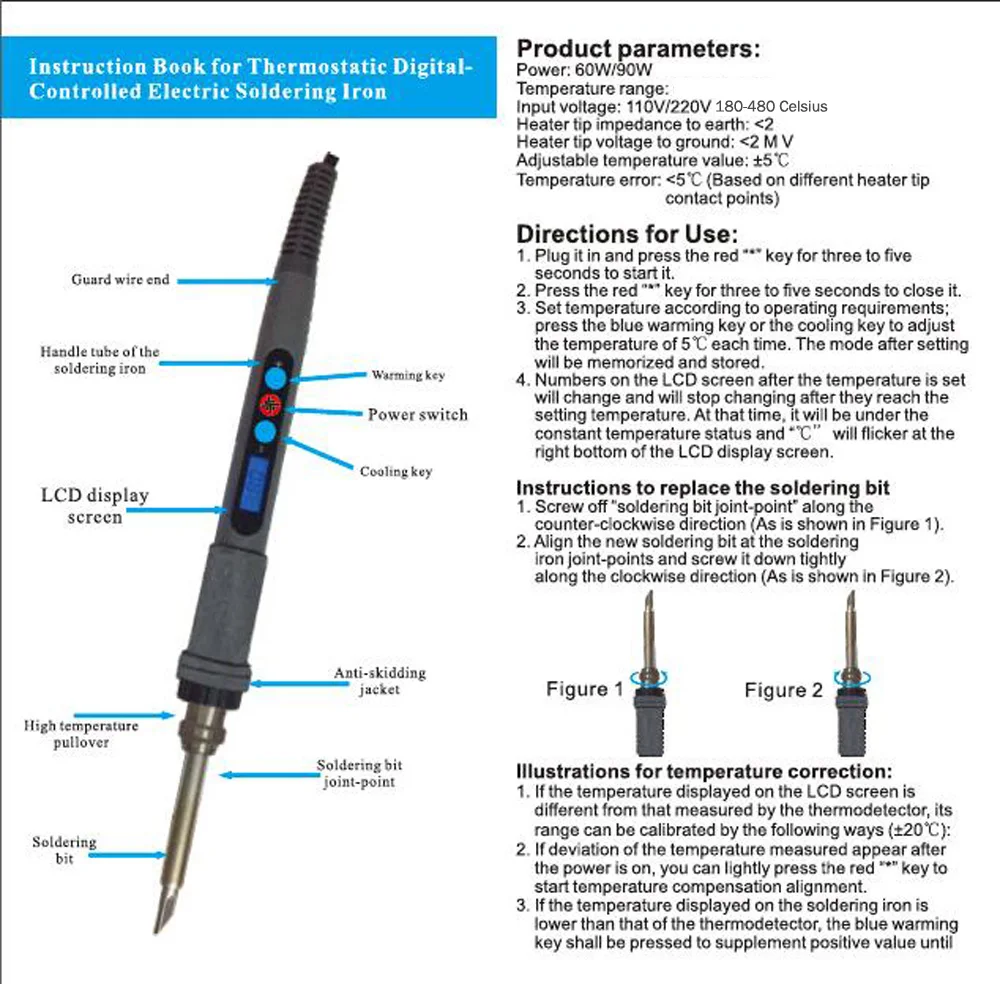 Instruction Book for Thermostatic Digital-Controlled Electric Soldering Iron

Guard wire end

Handle tube of the soldering iron

Warming key

Power switch

Cooling key

LCD display screen

Anti-skidding jacket

High temperature pullover

Soldering bit joint-point

Soldering bit

Product parameters:
Power: 60W/90W
Temperature range:
Input voltage: 110V/220V 180-480 Celsius
Heater tip impedance to earth: <2
Heater tip voltage to ground: <2 M V
Adjustable temperature value: ±5℃
Temperature error: <5℃ (Based on different heater tip contact points)

Directions for Use:
1. Plug it in and press the red "*" key for three to five seconds to start it.
2. Press the red "*" key for three to five seconds to close it.
3. Set temperature according to operating requirements; press the blue warming key or the cooling key to adjust the temperature of 5℃ each time. The mode after setting will be memorized and stored.
4. Numbers on the LCD screen after the temperature is set will change and will stop changing after they reach the setting temperature. At that time, it will be under the constant temperature status and "℃" will flicker at the right bottom of the LCD display screen.

Instructions to replace the soldering bit
1. Screw off "soldering bit joint-point" along the counter-clockwise direction (As is shown in Figure 1).
2. Align the new soldering bit at the soldering iron joint-points and screw it down tightly along the clockwise direction (As is shown in Figure 2).

Figure 1

Figure 2

Illustrations for temperature correction:
1. If the temperature displayed on the LCD screen is different from that measured by the thermodetector, its range can be calibrated by the following ways (±20℃):
2. If deviation of the temperature measured appear after the power is on, you can lightly press the red "*" key to start temperature compensation alignment.
3. If the temperature displayed on the soldering iron is lower than that of the thermodetector, the blue warming key shall be pressed to supplement positive value until