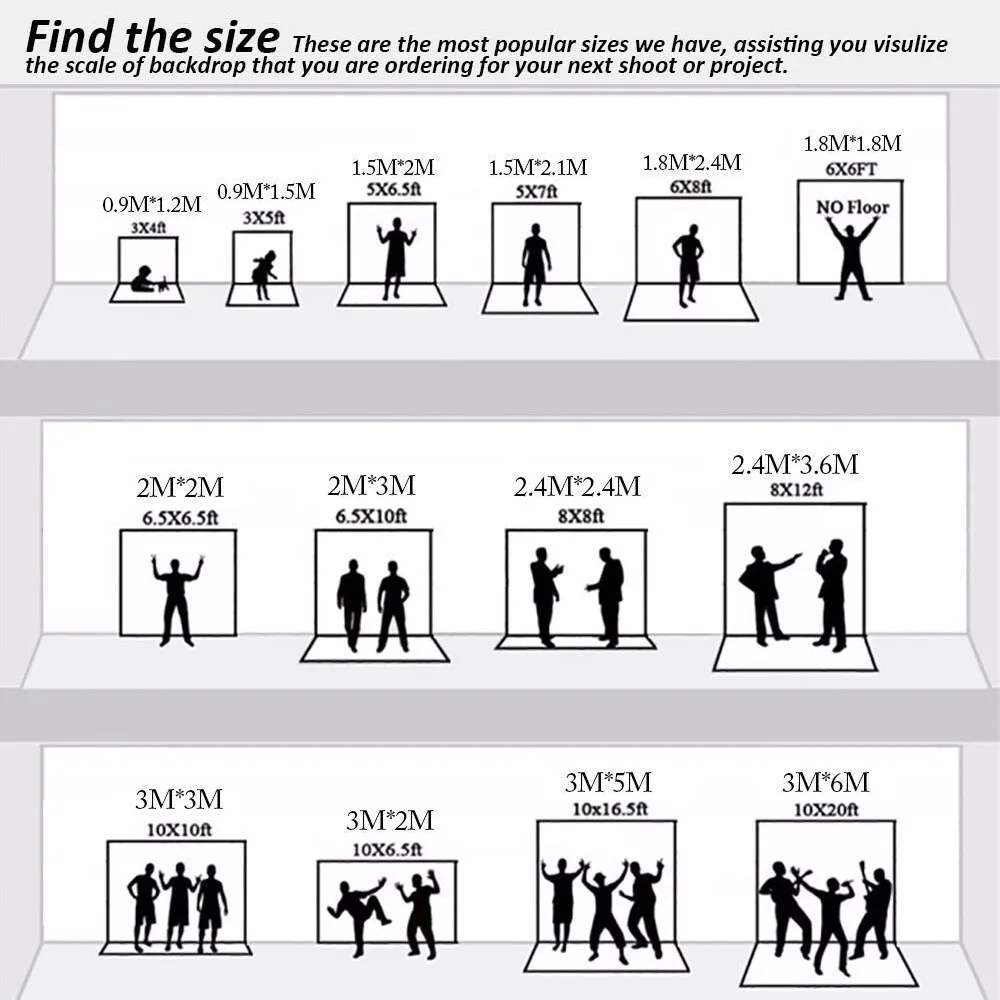 Find the size These are the most popular sizes we have, assisting you visulize the scale of backdrop that you are ordering for your next shoot or project.

0.9M*1.2M
3X4ft

0.9M*1.5M
3X5ft

1.5M*2M
5X6.5ft

1.5M*2.1M
5X7ft

1.8M*2.4M
6X8ft

1.8M*1.8M
6X6FT
NO Floor

2M*2M
6.5X6.5ft

2M*3M
6.5X10ft

2.4M*2.4M
8X8ft

2.4M*3.6M
8X12ft

3M*3M
10X10ft

3M*2M
10X6.5ft

3M*5M
10x16.5ft

3M*6M
10X20ft