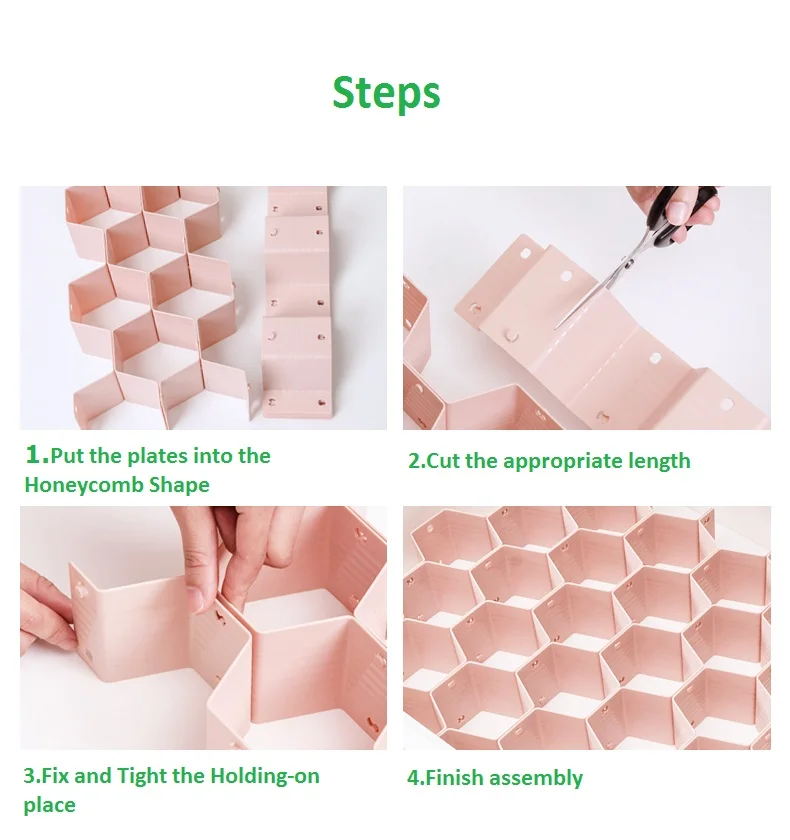 Steps

1.Put the plates into the Honeycomb Shape

2.Cut the appropriate length

3.Fix and Tight the Holding-on place

4.Finish assembly