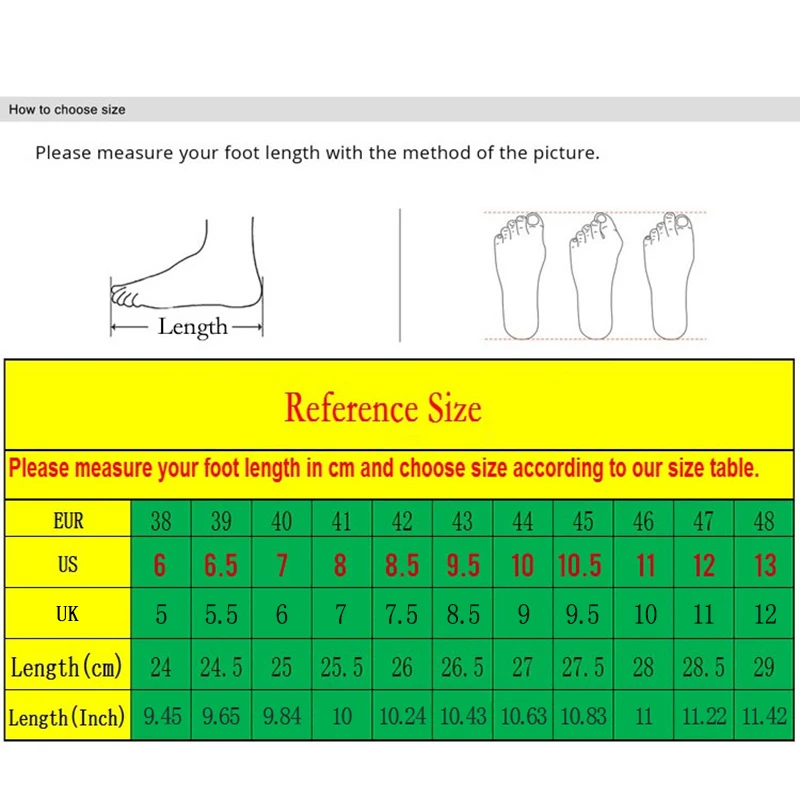 How to choose size

Please measure your foot length with the method of the picture.

Length

Reference Size

Please measure your foot length in cm and choose size according to our size table.

| EUR | 38 | 39 | 40 | 41 | 42 | 43 | 44 | 45 | 46 | 47 | 48 |
|---|---|---|---|---|---|---|---|---|---|---|---|
| US | 6 | 6.5 | 7 | 8 | 8.5 | 9.5 | 10 | 10.5 | 11 | 12 | 13 |
| UK | 5 | 5.5 | 6 | 7 | 7.5 | 8.5 | 9 | 9.5 | 10 | 11 | 12 |
| Length(cm) | 24 | 24.5 | 25 | 25.5 | 26 | 26.5 | 27 | 27.5 | 28 | 28.5 | 29 |
| Length(Inch) | 9.45 | 9.65 | 9.84 | 10 | 10.24 | 10.43 | 10.63 | 10.83 | 11 | 11.22 | 11.42 |