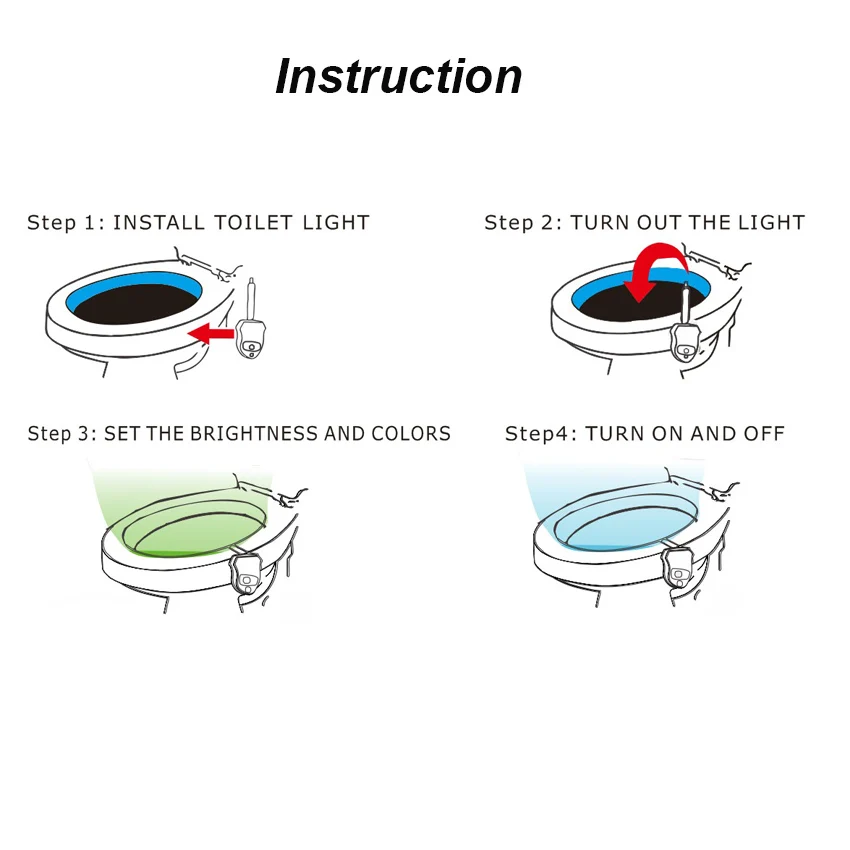 Instruction

Step 1: INSTALL TOILET LIGHT

Step 2: TURN OUT THE LIGHT

Step 3: SET THE BRIGHTNESS AND COLORS

Step4: TURN ON AND OFF