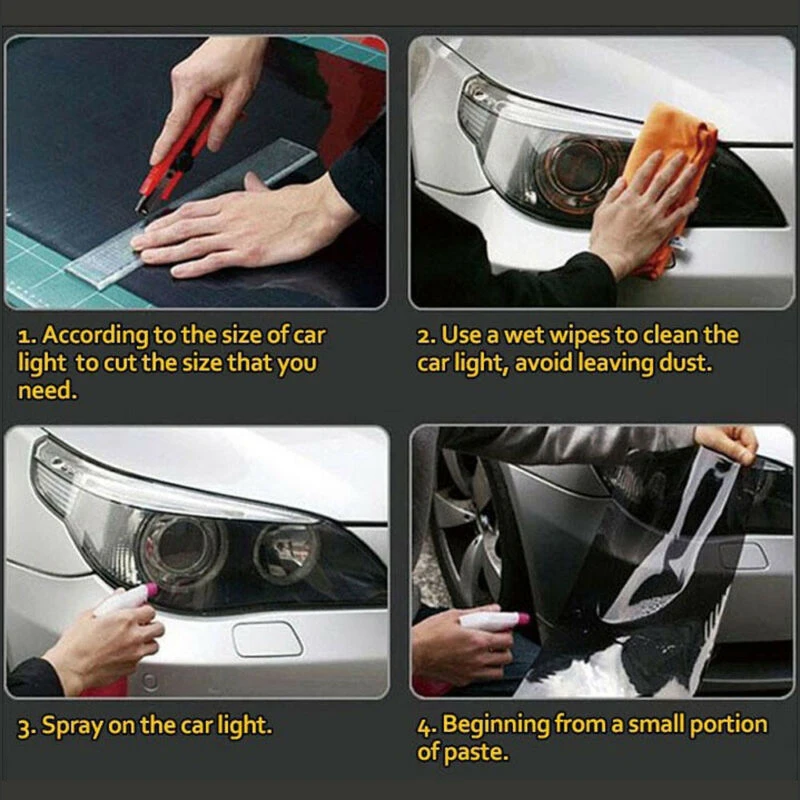 1. According to the size of car light  to cut the size that you need.

2. Use a wet wipes to clean the car light, avoid leaving dust.

3. Spray on the car light.

4. Beginning from a small portion of paste.