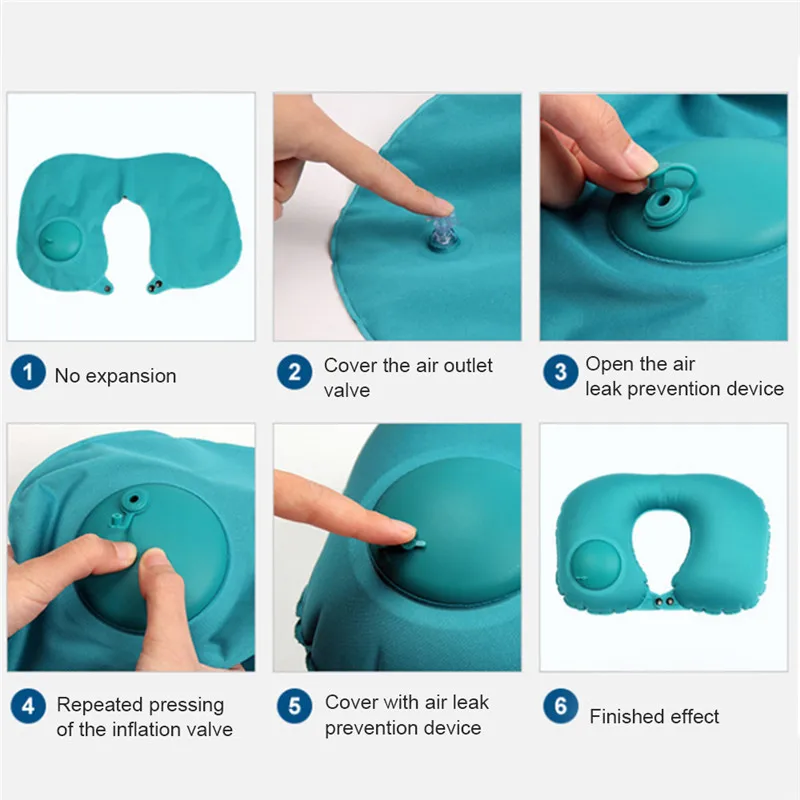 1 No expansion

2 Cover the air outlet valve

3 Open the air leak prevention device

4 Repeated pressing of the inflation valve

5 Cover with air leak prevention device

6 Finished effect