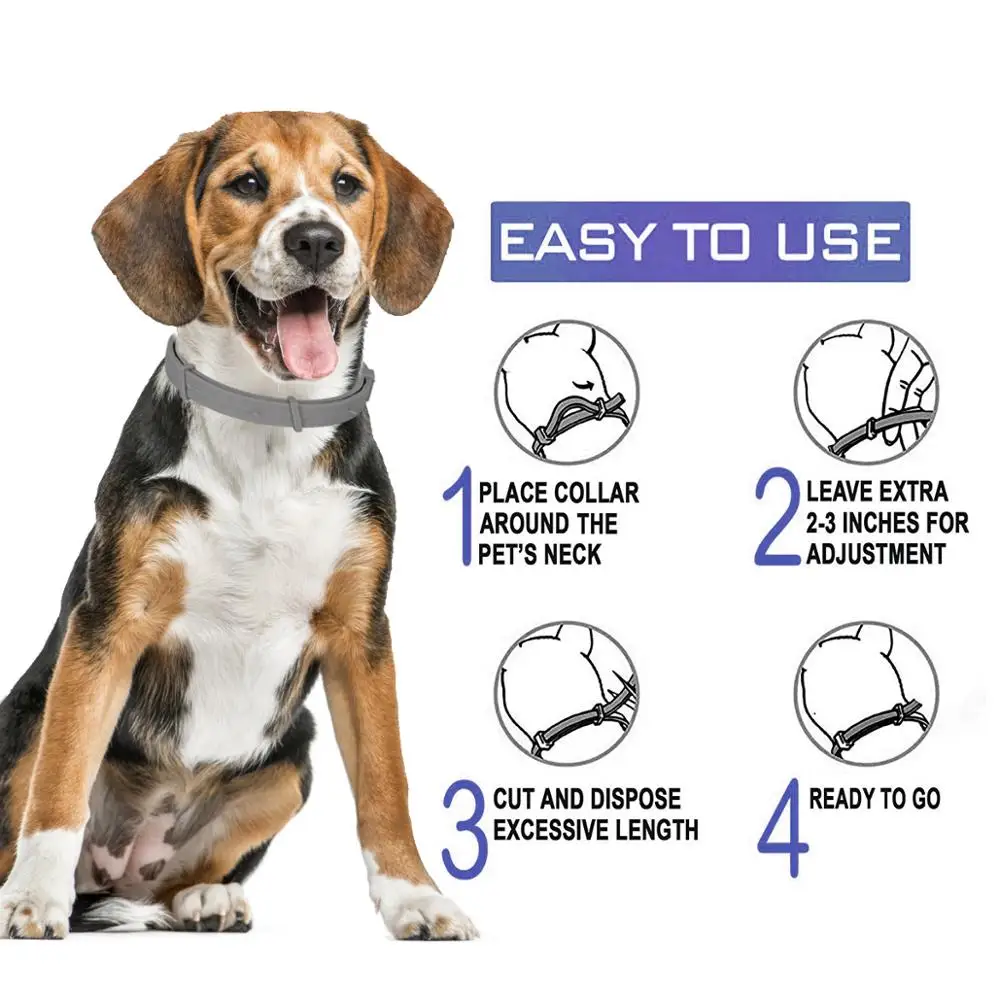 EASY TO USE

1 PLACE COLLAR AROUND THE PET'S NECK

2 LEAVE EXTRA 2-3 INCHES FOR ADJUSTMENT

3 CUT AND DISPOSE EXCESSIVE LENGTH

4 READY TO GO