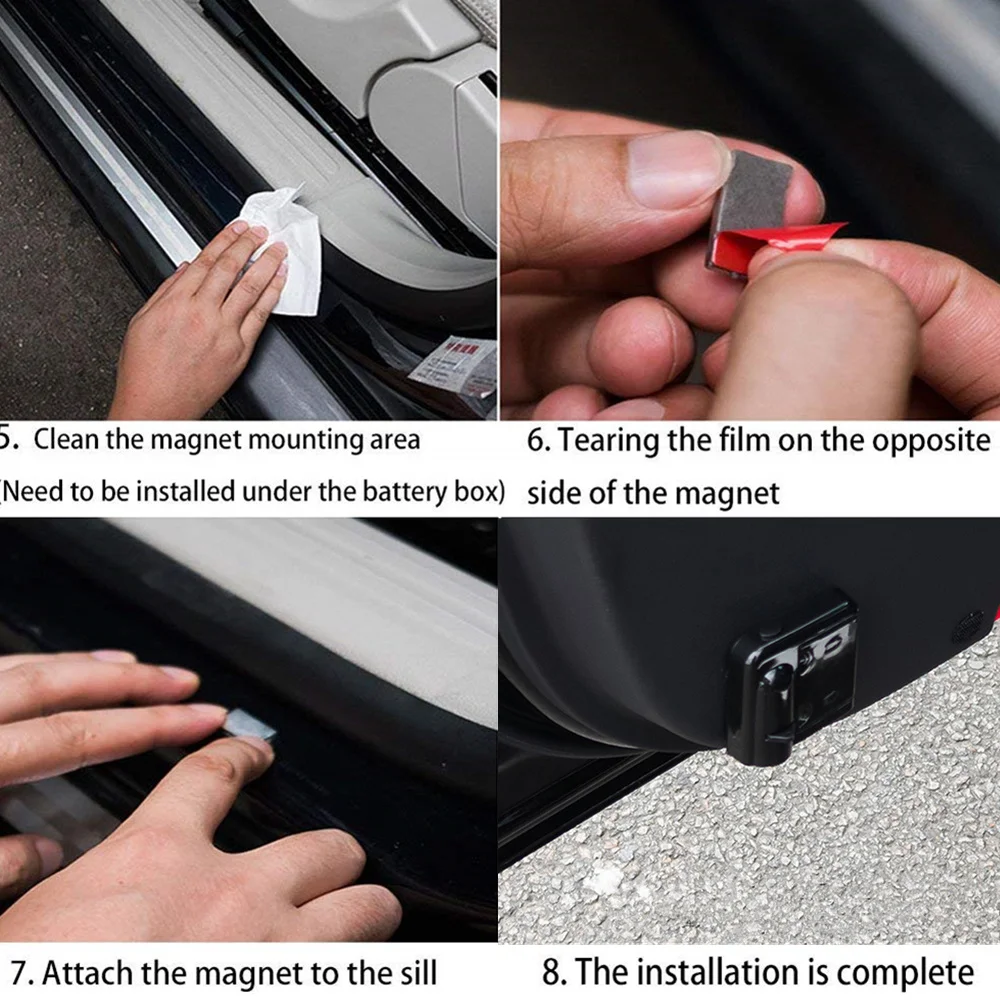 5. Clean the magnet mounting area
(Need to be installed under the battery box)

6. Tearing the film on the opposite side of the magnet

7. Attach the magnet to the sill

8. The installation is complete