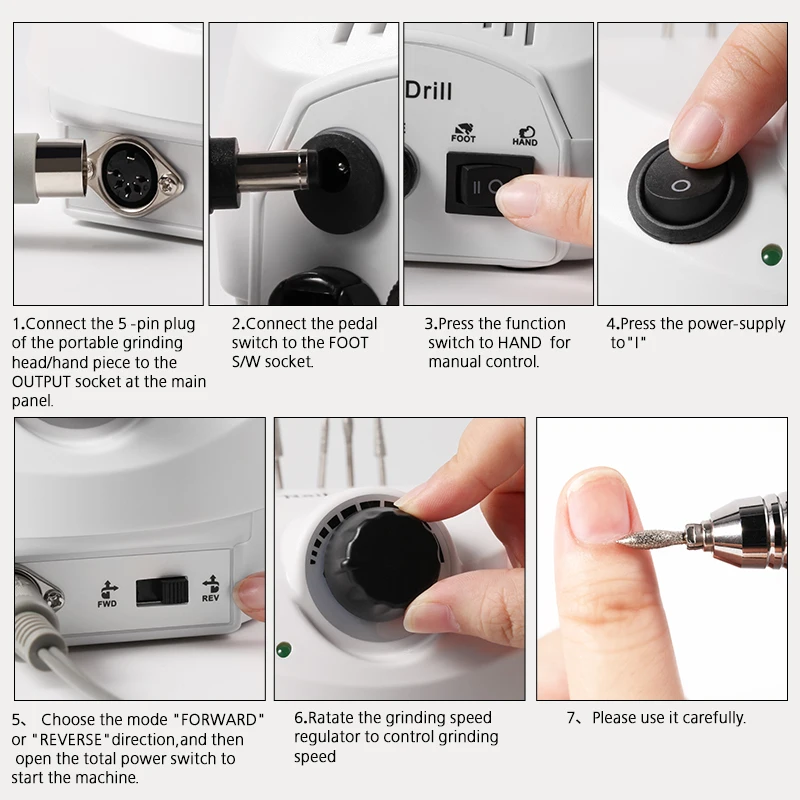 Drill

FOOT

HAND

1.Connect the 5 -pin plug of the portable grinding head/hand piece to the OUTPUT socket at the main panel.

2.Connect the pedal switch to the FOOT S/W socket.

3.Press the function switch to HAND for manual control.

4.Press the power-supply to"I"

FWD

REV

5、 Choose the mode "FORWARD" or "REVERSE"direction,and then open the total power switch to start the machine.

6.Ratate the grinding speed regulator to control grinding speed

7、 Please use it carefully.