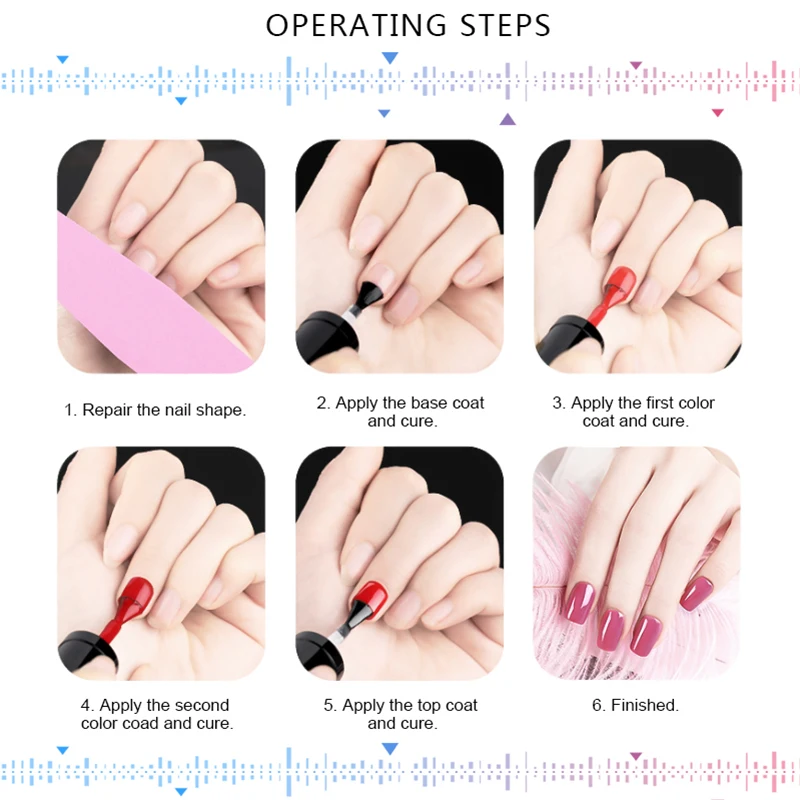 OPERATING STEPS

1. Repair the nail shape.

2. Apply the base coat and cure.

3. Apply the first color coat and cure.

4. Apply the second color coad and cure.

5. Apply the top coat and cure.

6. Finished.