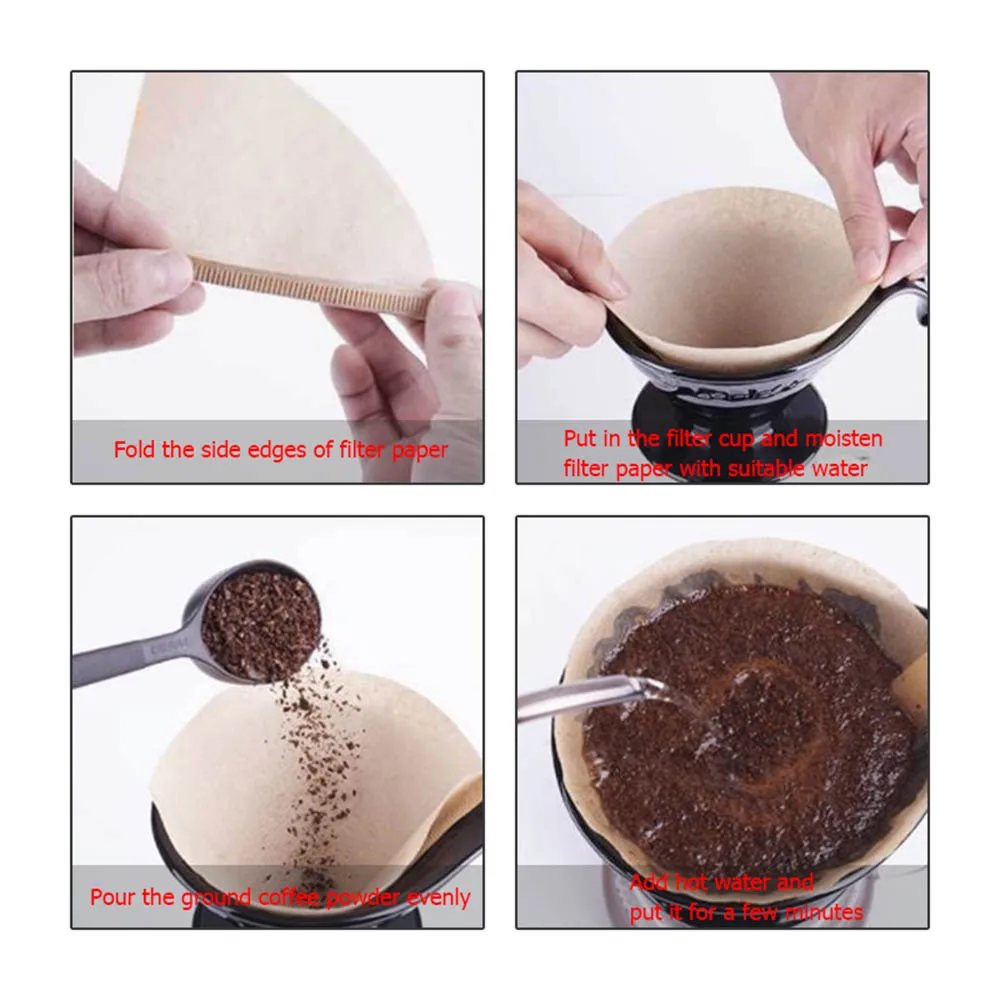 Fold the side edges of filter paper

Put in the filter cup and moisten filter paper with suitable water

Pour the ground coffee powder evenly

Add hot water and put it for a few minutes