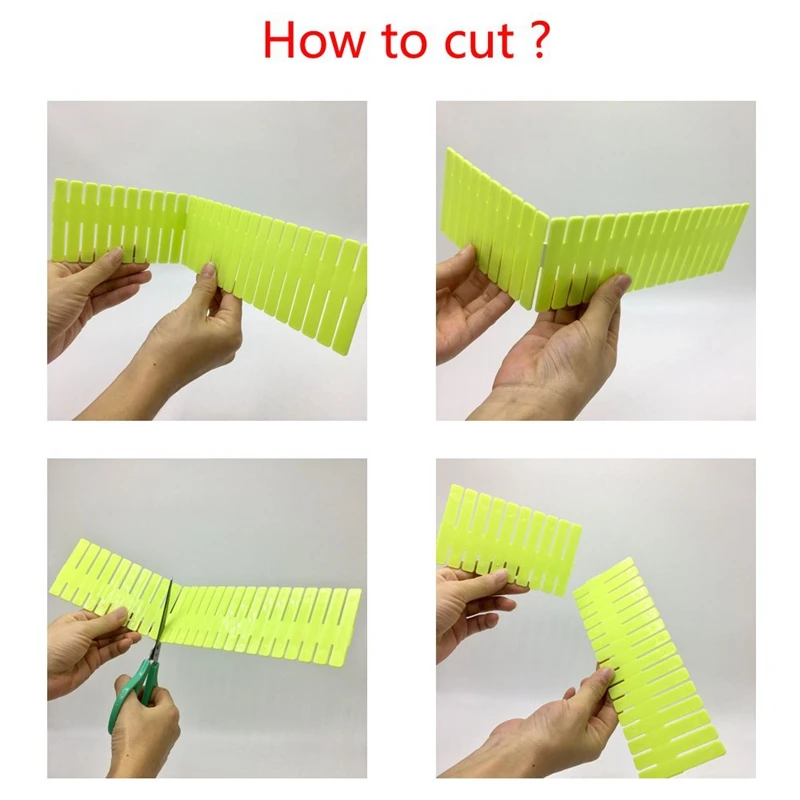 How to cut ?