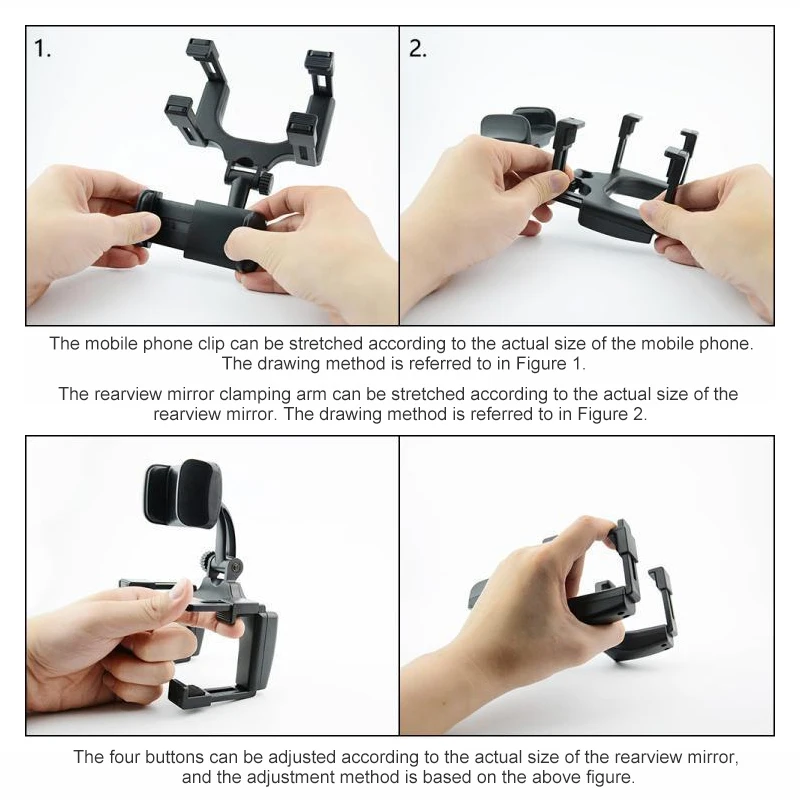 1.

2.

The mobile phone clip can be stretched according to the actual size of the mobile phone. The drawing method is referred to in Figure 1.

The rearview mirror clamping arm can be stretched according to the actual size of the rearview mirror. The drawing method is referred to in Figure 2.

The four buttons can be adjusted according to the actual size of the rearview mirror, and the adjustment method is based on the above figure.