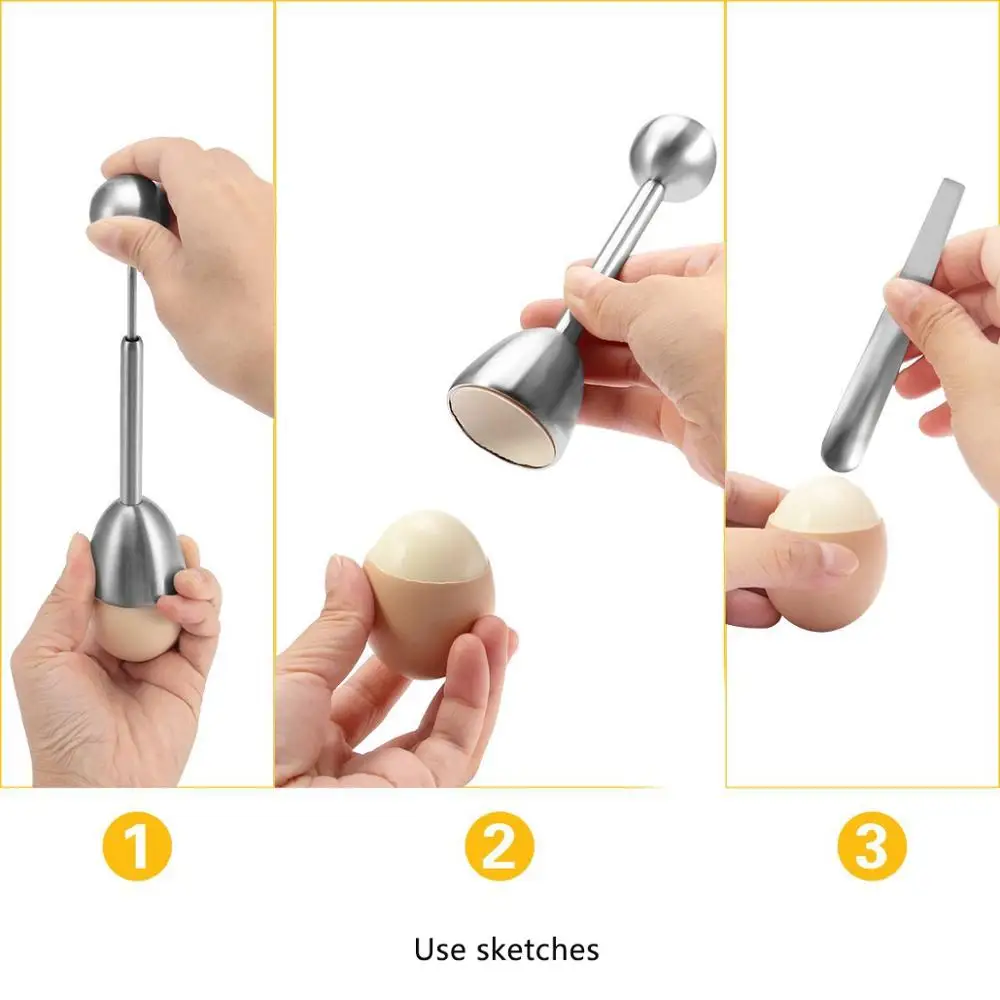 1

2

3

Use sketches