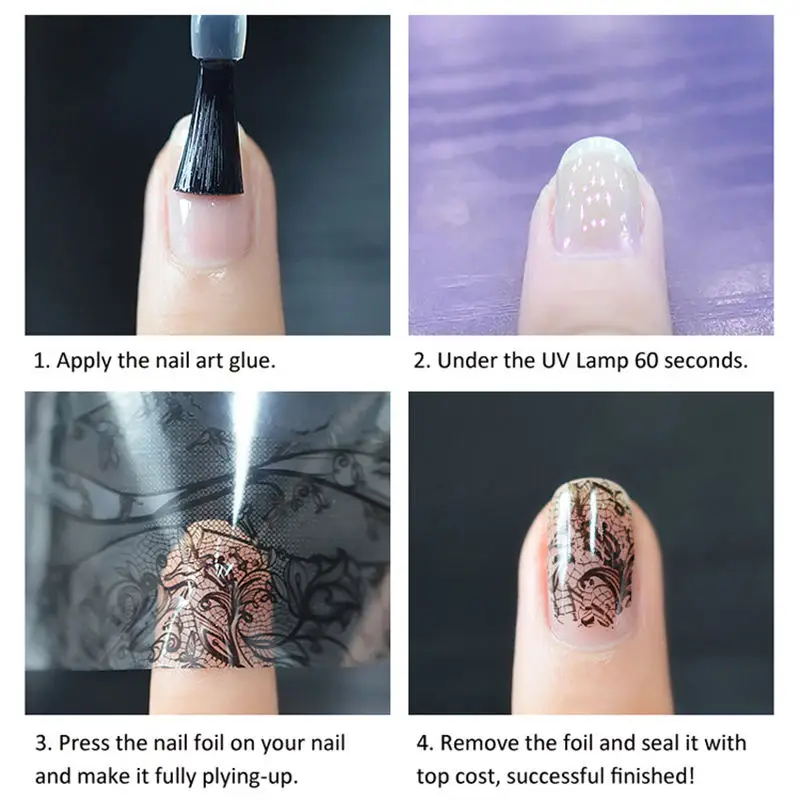 1. Apply the nail art glue.

2. Under the UV Lamp 60 seconds.

3. Press the nail foil on your nail and make it fully plying-up.

4. Remove the foil and seal it with top cost, successful finished!