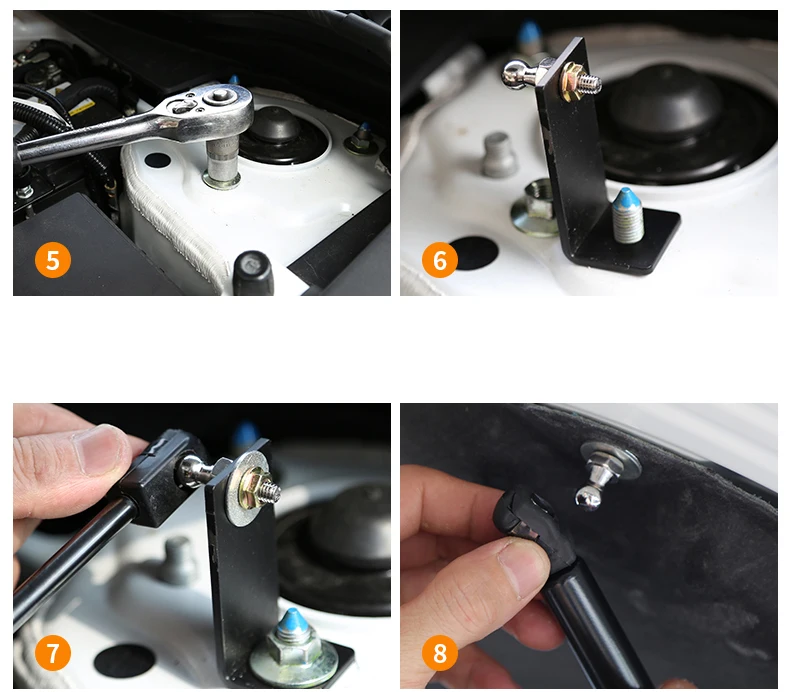 5

6

7

8