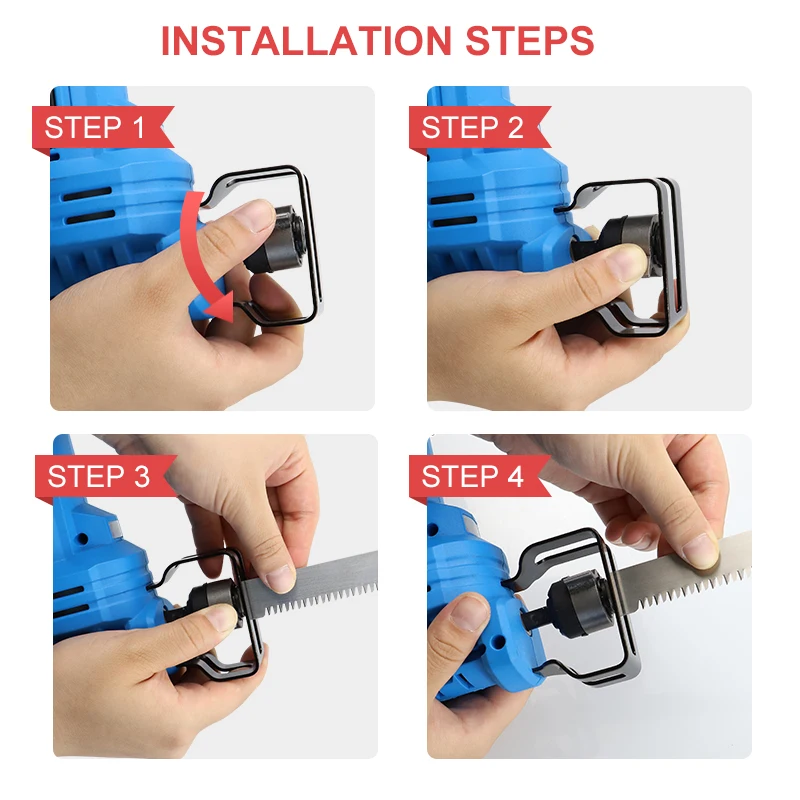 INSTALLATION STEPS

STEP 1

STEP 2

STEP 3

STEP 4