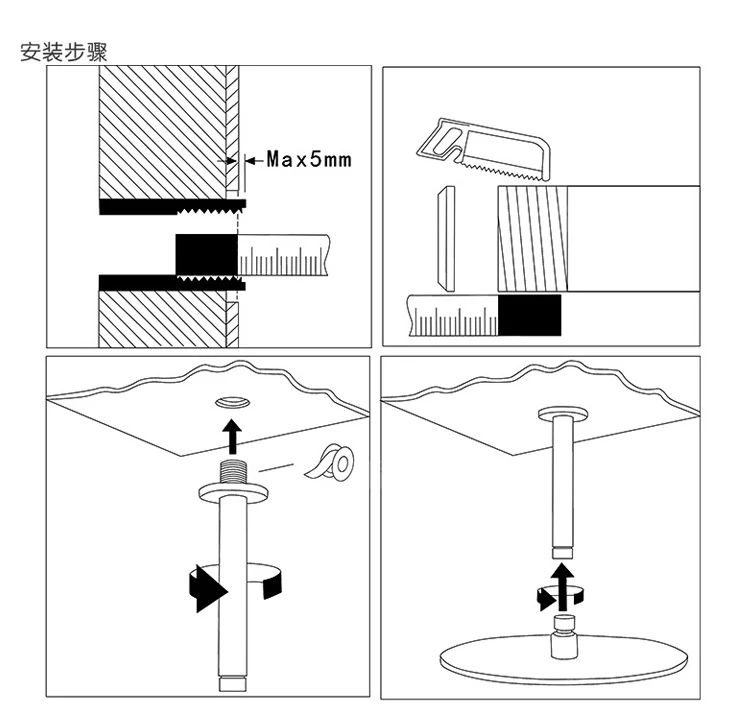 安装步骤

Max5mm