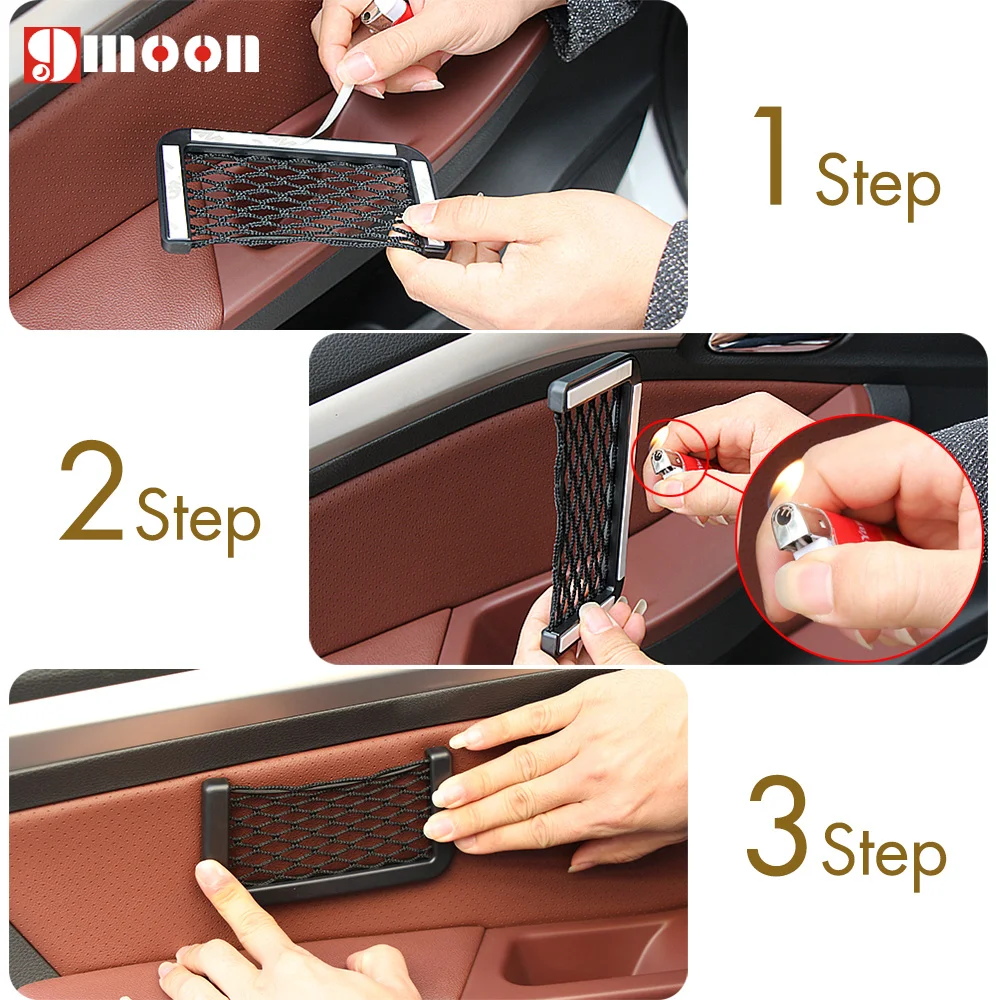 gmoon

1 Step

2 Step

3 Step