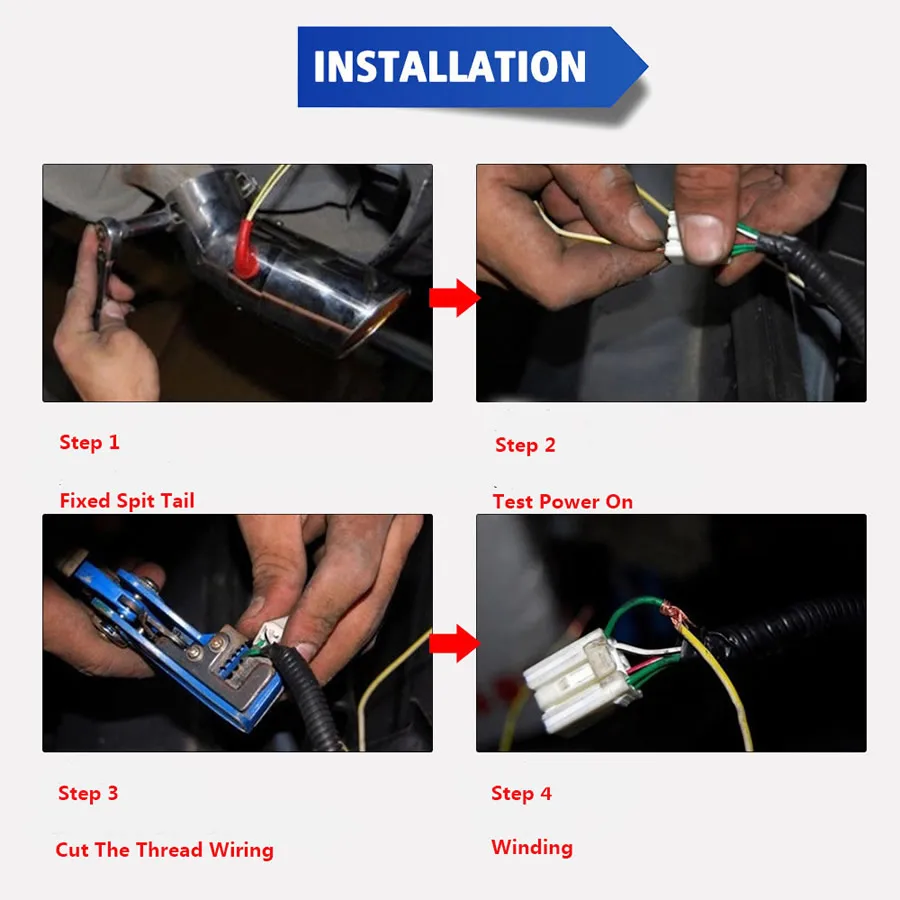 INSTALLATION

Step 1

Fixed Spit Tail

Step 2

Test Power On

Step 3

Cut The Thread Wiring

Step 4

Winding