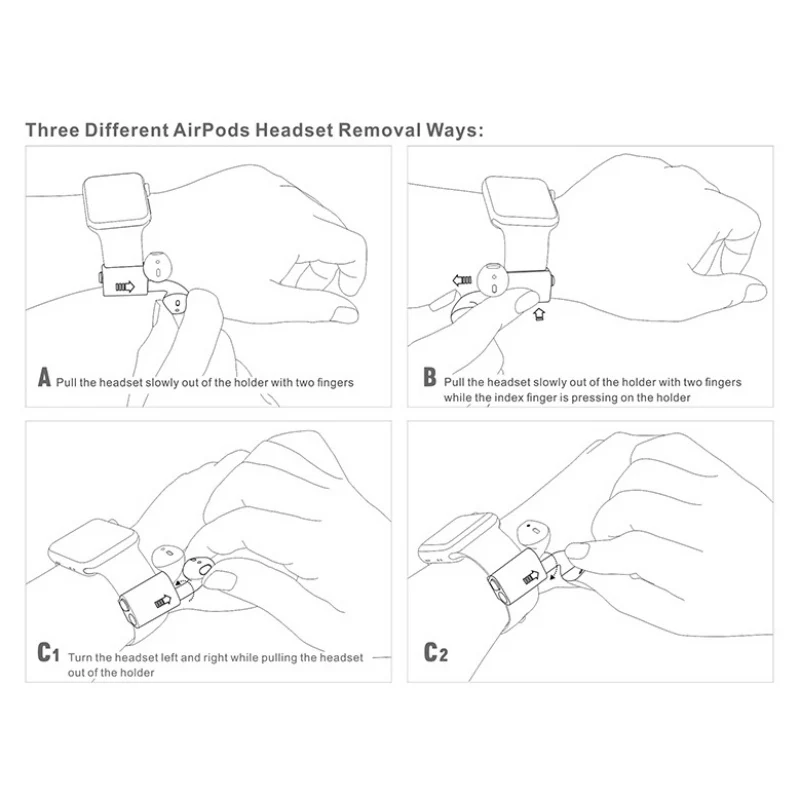 Three Different AirPods Headset Removal Ways:

A Pull the headset slowly out of the holder with two fingers

B Pull the headset slowly out of the holder with two fingers while the index finger is pressing on the holder

C1 Turn the headset left and right while pulling the headset out of the holder

C2