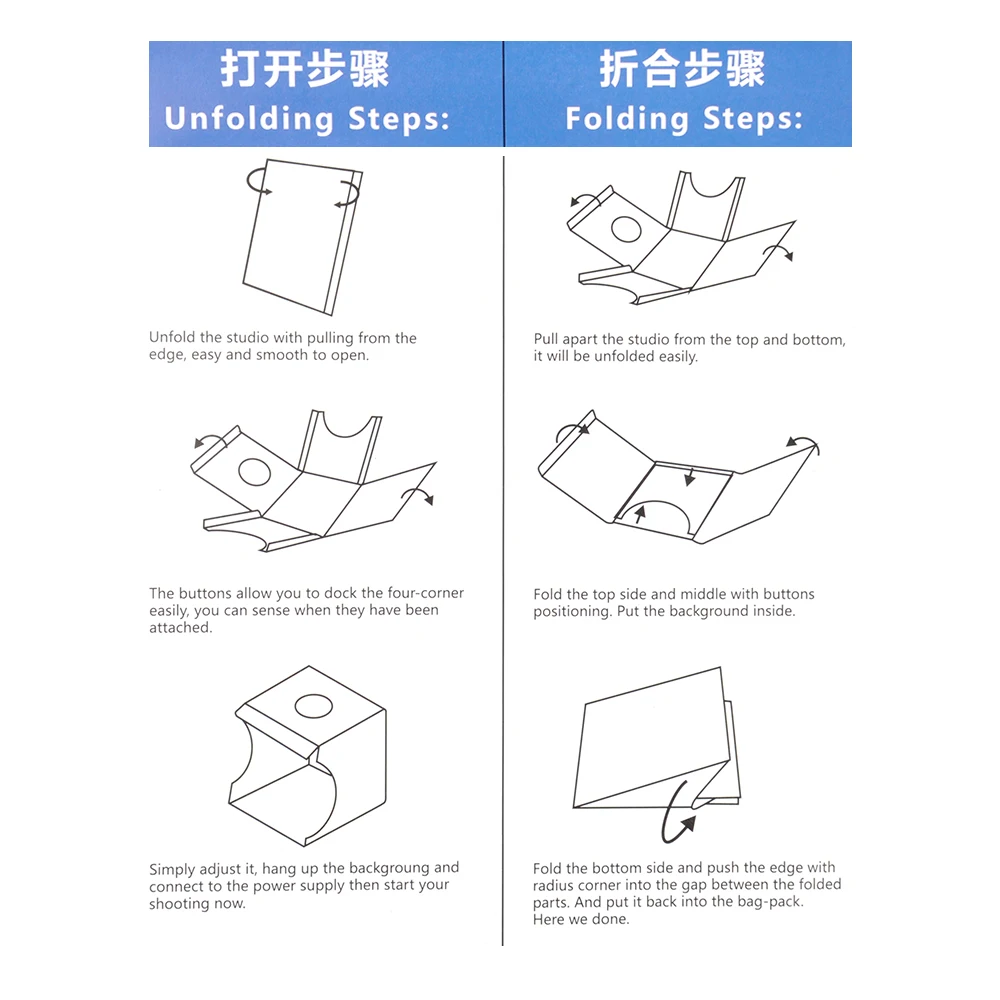 打开步骤
Unfolding Steps:

Unfold the studio with pulling from the edge, easy and smooth to open.

The buttons allow you to dock the four-corner easily, you can sense when they have been attached.

Simply adjust it, hang up the backgroung and connect to the power supply then start your shooting now.

折合步骤
Folding Steps:

Pull apart the studio from the top and bottom, it will be unfolded easily.

Fold the top side and middle with buttons positioning. Put the background inside.

Fold the bottom side and push the edge with radius corner into the gap between the folded parts. And put it back into the bag-pack. Here we done.