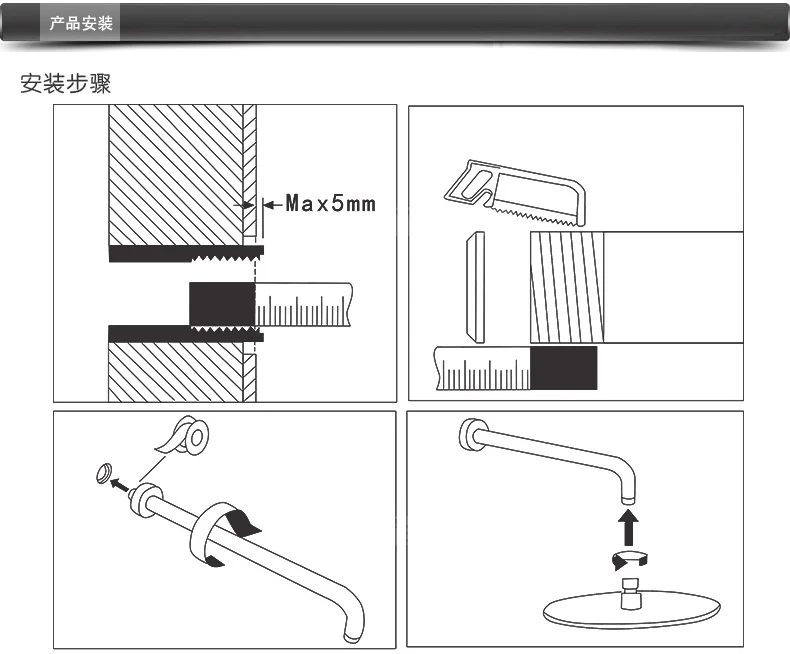 产品安装

安装步骤

Max5mm