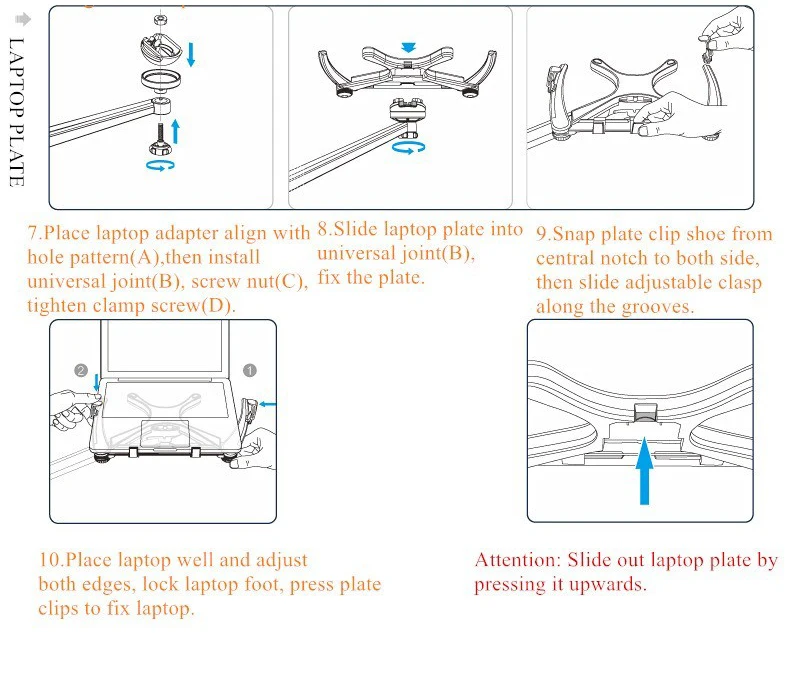 LAPTOP PLATE

7.Place laptop adapter align with hole pattern(A),then install universal joint(B), screw nut(C), tighten clamp screw(D).

8.Slide laptop plate into universal joint(B), fix the plate.

9.Snap plate clip shoe from central notch to both side, then slide adjustable clasp along the grooves.

2

1

10.Place laptop well and adjust both edges, lock laptop foot, press plate clips to fix laptop.

Attention: Slide out laptop plate by pressing it upwards.