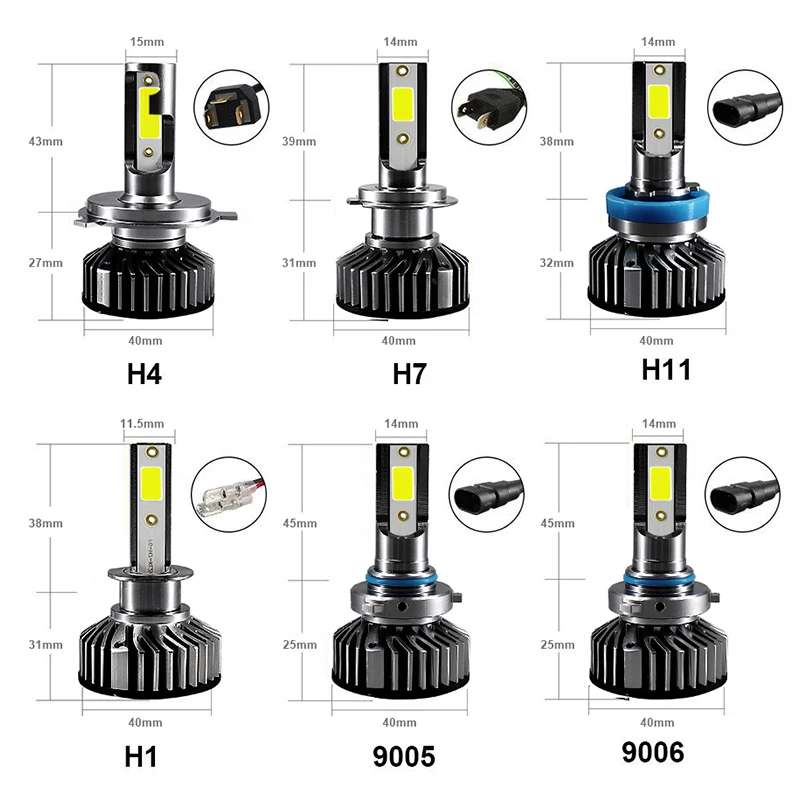 15mm
43mm
27mm
40mm
H4

14mm
39mm
31mm
40mm
H7

14mm
38mm
32mm
40mm
H11

11.5mm
38mm
31mm
40mm
H1

14mm
45mm
25mm
40mm
9005

14mm
45mm
25mm
40mm
9006