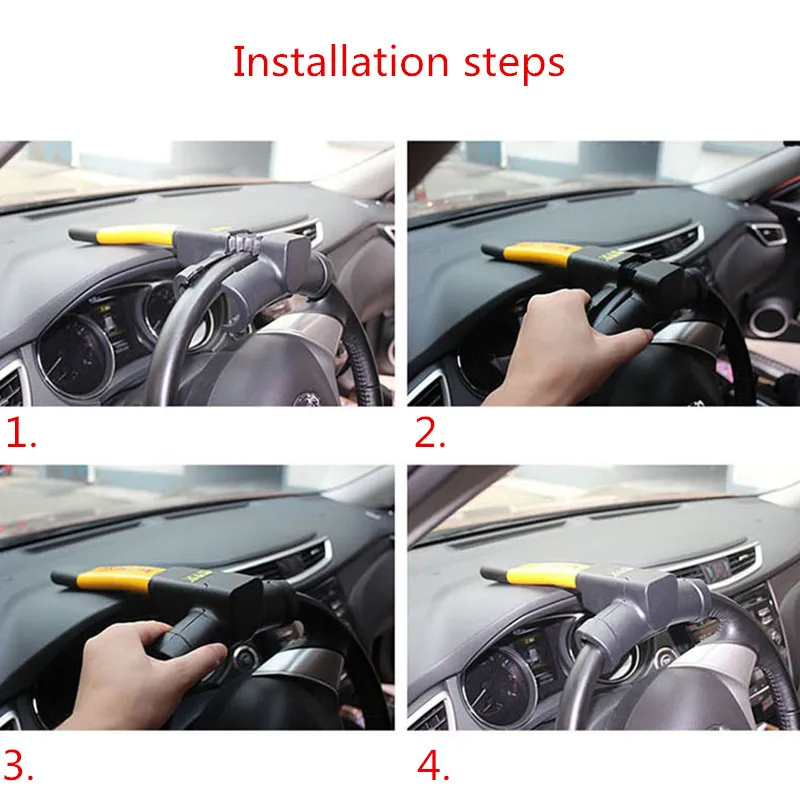 Installation steps

1.

2.

3.

4.