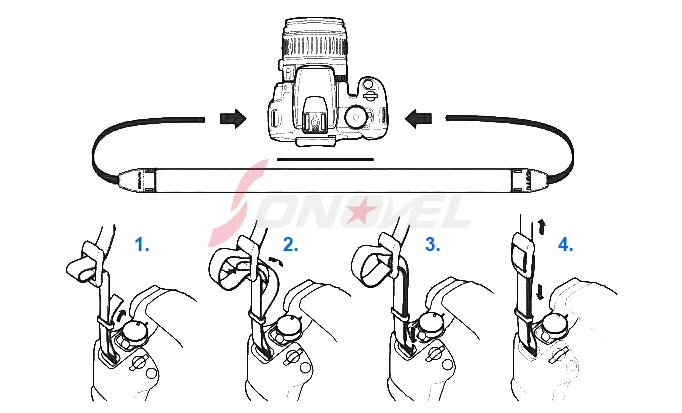 SONOVEL

1.

2.

3.

4.