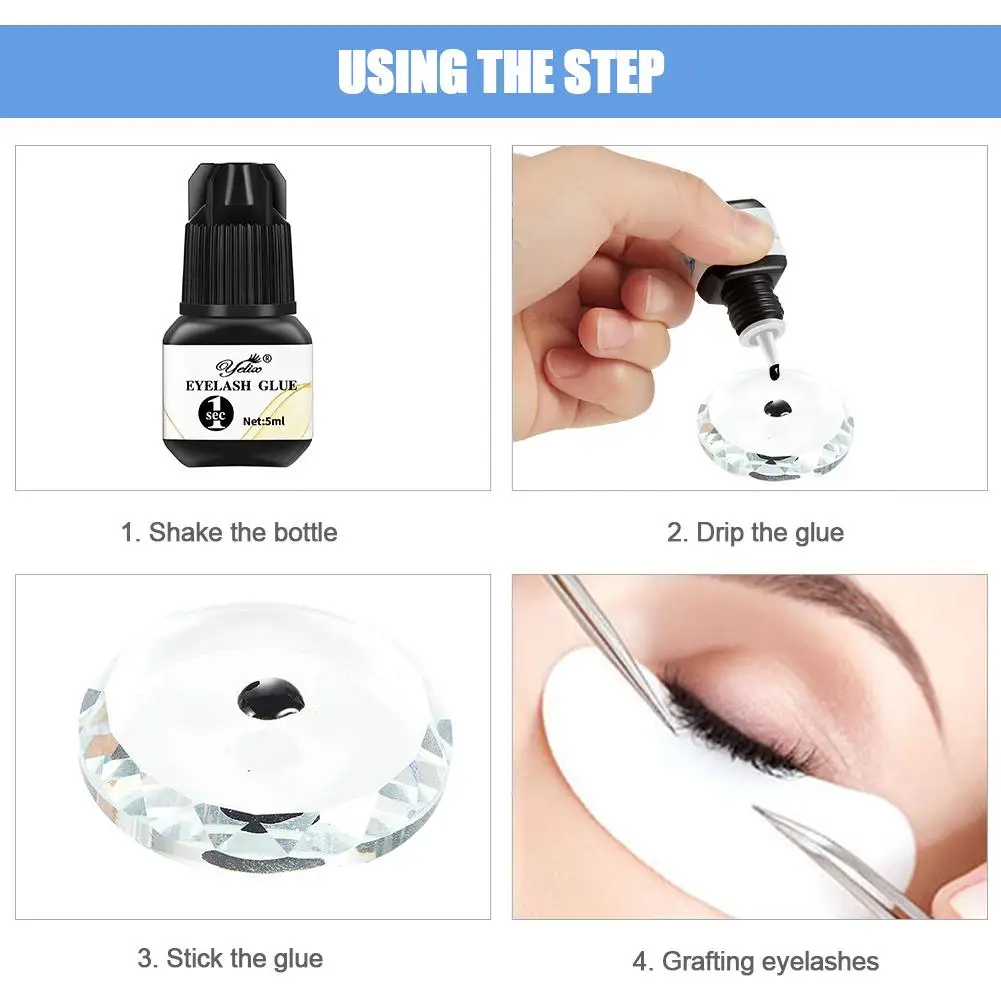 USING THE STEP

Yelix®
EYELASH GLUE
1 sec
Net:5ml

1. Shake the bottle

2. Drip the glue

3. Stick the glue

4. Grafting eyelashes