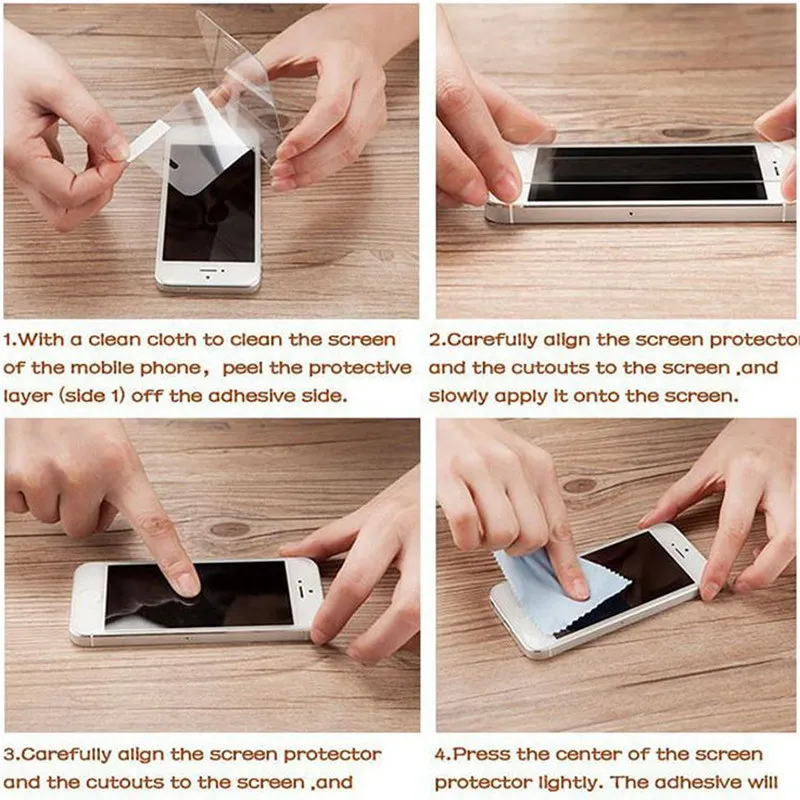 1.With a clean cloth to clean the screen of the mobile phone, peel the protective layer (side 1) off the adhesive side.

2.Carefully align the screen protector and the cutouts to the screen ,and slowly apply it onto the screen.

3.Carefully align the screen protector and the cutouts to the screen ,and

4.Press the center of the screen protector lightly. The adhesive will