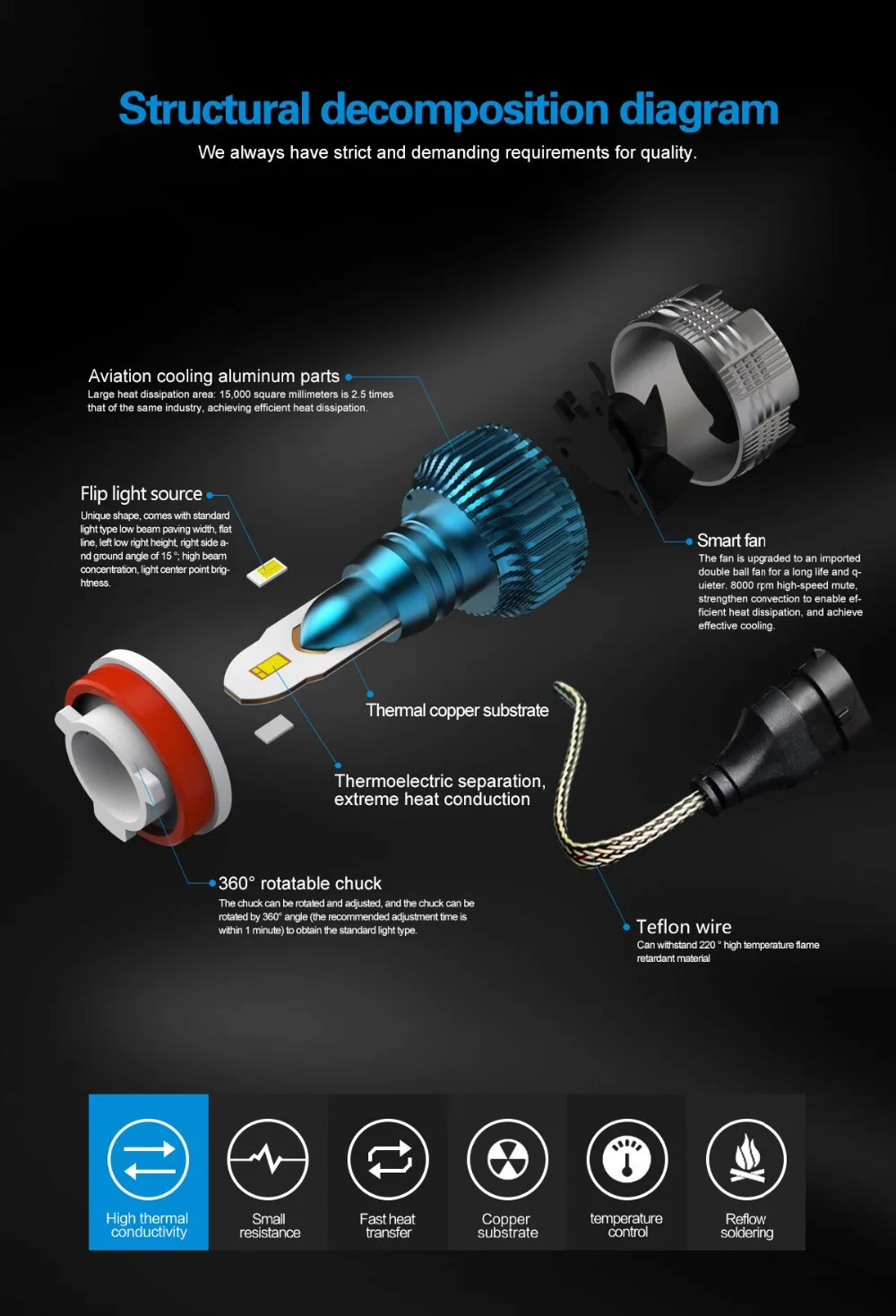 Structural decomposition diagram
We always have strict and demanding requirements for quality.

Aviation cooling aluminum parts
Large heat dissipation area: 15,000 square millimeters is 2.5 times that of the same industry, achieving efficient heat dissipation.

Flip light source
Unique shape, comes with standard light type low beam paving width, flat line, left low right height, right side and ground angle of 15 °; high beam concentration, light center point brightness.

Smart fan
The fan is upgraded to an imported double ball fan for a long life and quieter. 8000 rpm high-speed mute, strengthen convection to enable efficient heat dissipation, and achieve effective cooling.

Thermal copper substrate

Thermoelectric separation, extreme heat conduction

360° rotatable chuck
The chuck can be rotated and adjusted, and the chuck can be rotated by 360° angle (the recommended adjustment time is within 1 minute) to obtain the standard light type.

Teflon wire
Can withstand 220 ° high temperature flame retardant material

High thermal conductivity
Small resistance
Fast heat transfer
Copper substrate
temperature control
Reflow soldering