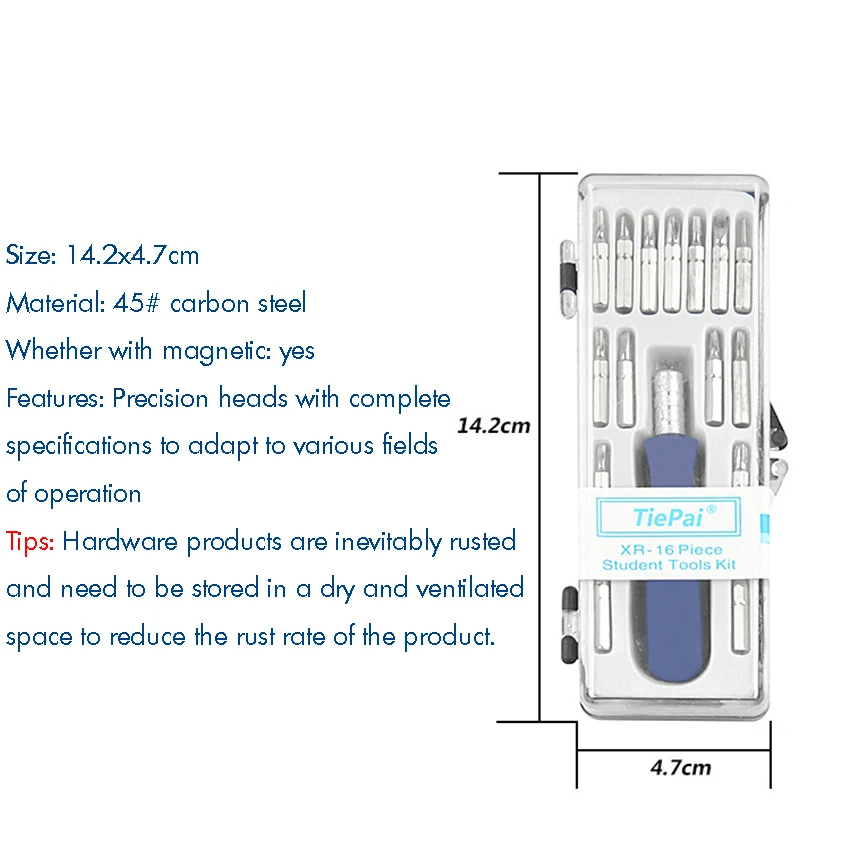 Size: 14.2x4.7cm
Material: 45# carbon steel
Whether with magnetic: yes
Features: Precision heads with complete specifications to adapt to various fields of operation
Tips: Hardware products are inevitably rusted and need to be stored in a dry and ventilated space to reduce the rust rate of the product.

14.2cm

TiePai®
XR-16 Piece
Student Tools Kit

4.7cm