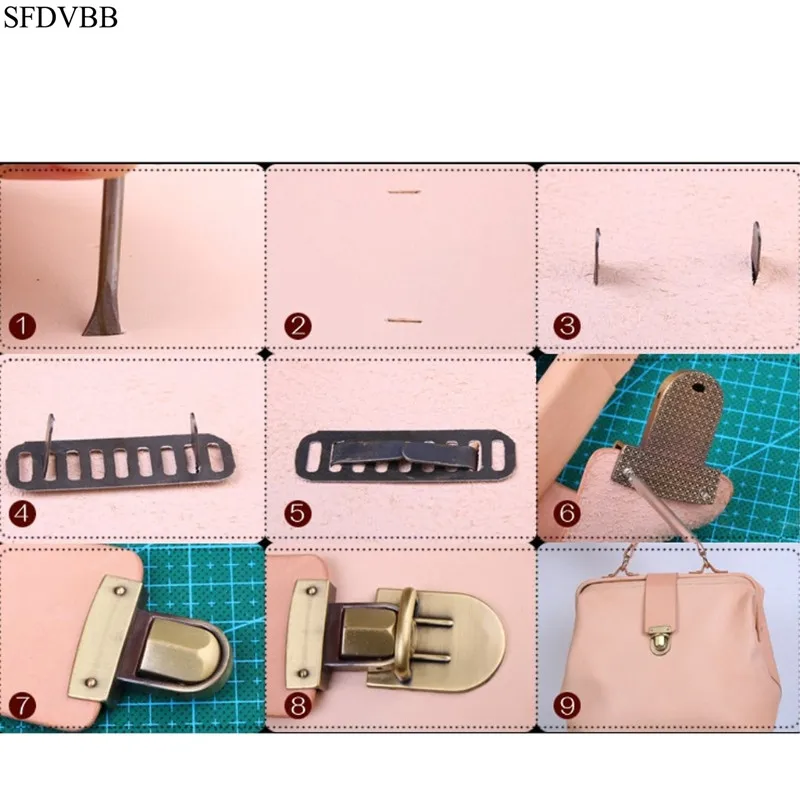 SFDVBB

1
2
3
4
5
6
7
8
9