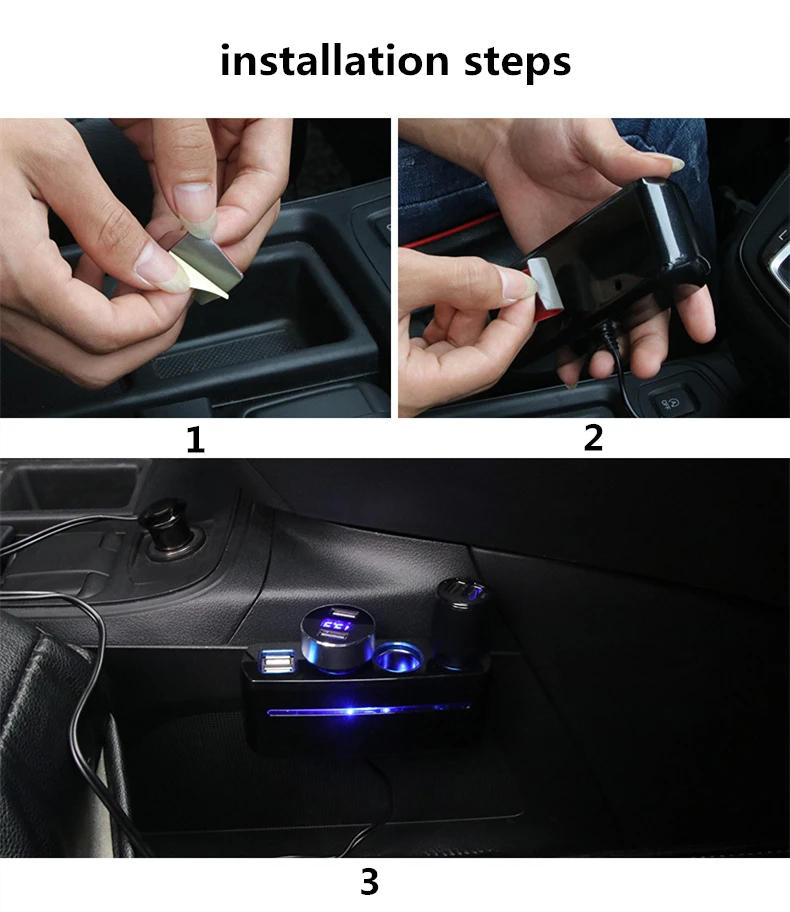 installation steps

1

2

3