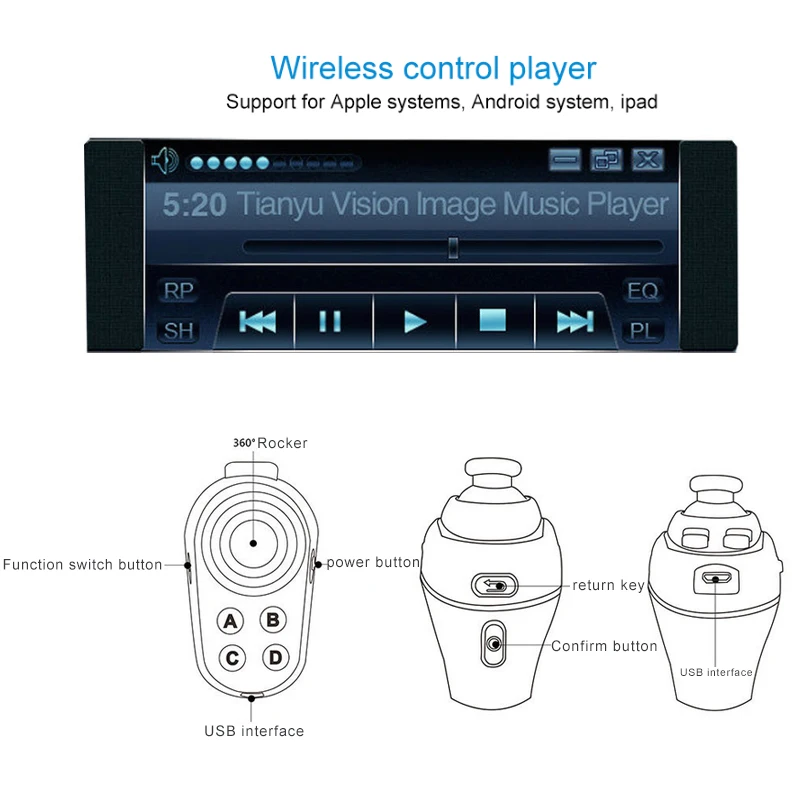 Wireless control player

Support for Apple systems, Android system, ipad

5:20 Tianyu Vision Image Music Player

RP
SH
EQ
PL

360° Rocker

Function switch button

power button

A B
C D

USB interface

return key

Confirm button

USB interface