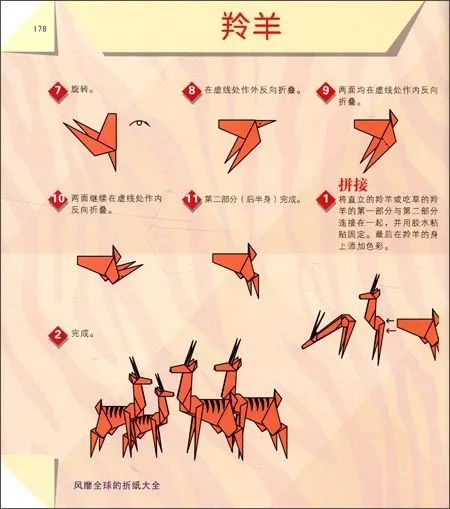 178

羚羊

7 旋转。

8 在虚线处作外反向折叠。

9 两面均在虚线处作内反向折叠。

10 两面继续在虚线处作内反向折叠。

11 第二部分（后半身）完成。

拼接

1 将直立的羚羊或吃草的羚羊的第一部分与第二部分连接在一起，并用胶水粘贴固定。最后在羚羊的身上添加色彩。

2 完成。

风靡全球的折纸大全