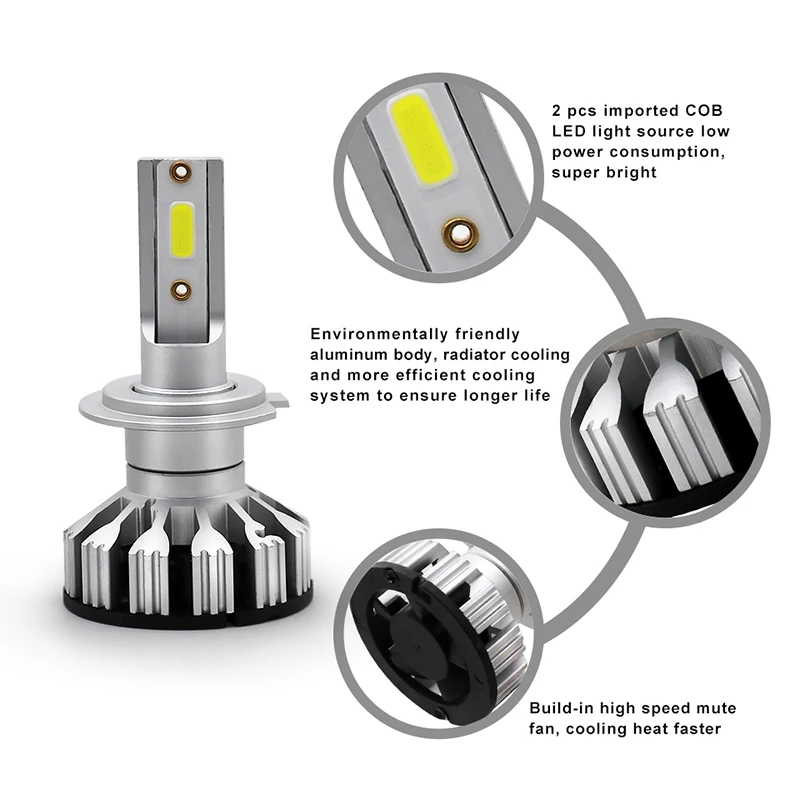 2 pcs imported COB LED light source low power consumption, super bright

Environmentally friendly aluminum body, radiator cooling and more efficient cooling system to ensure longer life

Build-in high speed mute fan, cooling heat faster