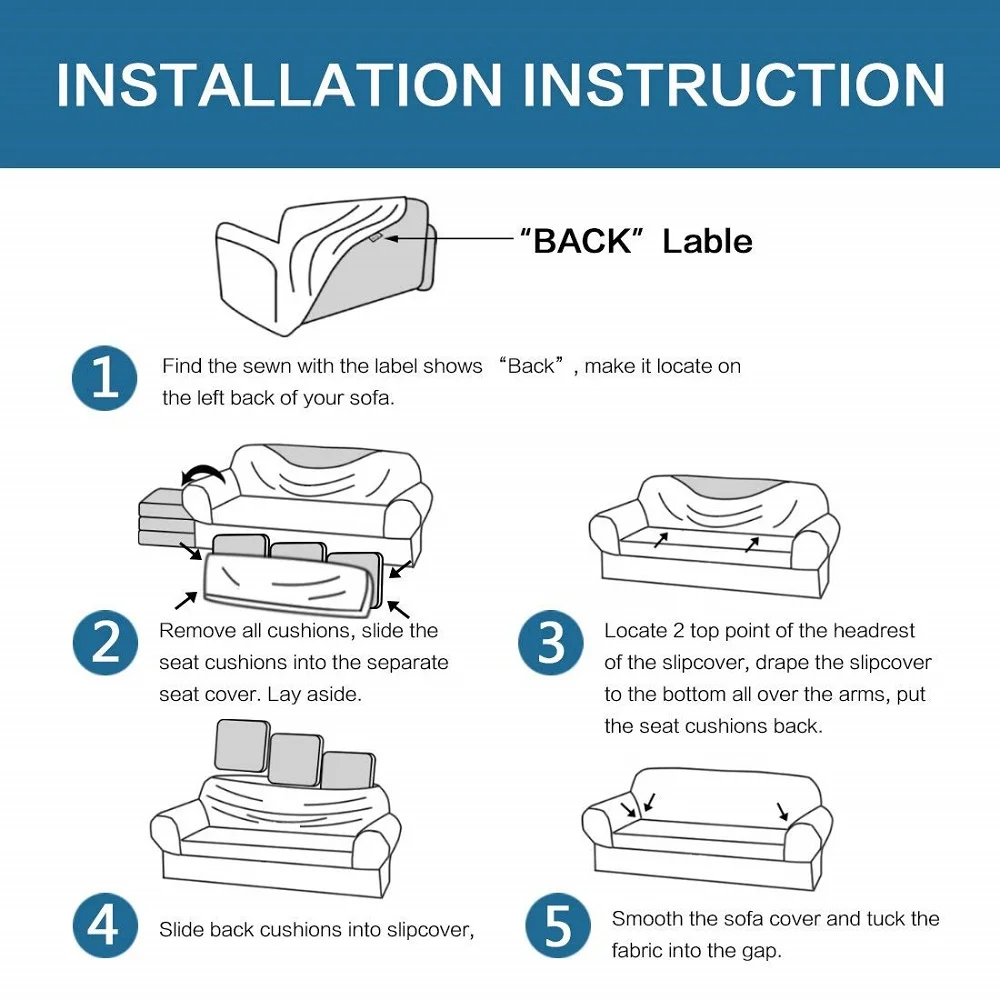 INSTALLATION INSTRUCTION

"BACK" Lable

1 Find the sewn with the label shows "Back", make it locate on the left back of your sofa.

2 Remove all cushions, slide the seat cushions into the separate seat cover. Lay aside.

3 Locate 2 top point of the headrest of the slipcover, drape the slipcover to the bottom all over the arms, put the seat cushions back.

4 Slide back cushions into slipcover,

5 Smooth the sofa cover and tuck the fabric into the gap.