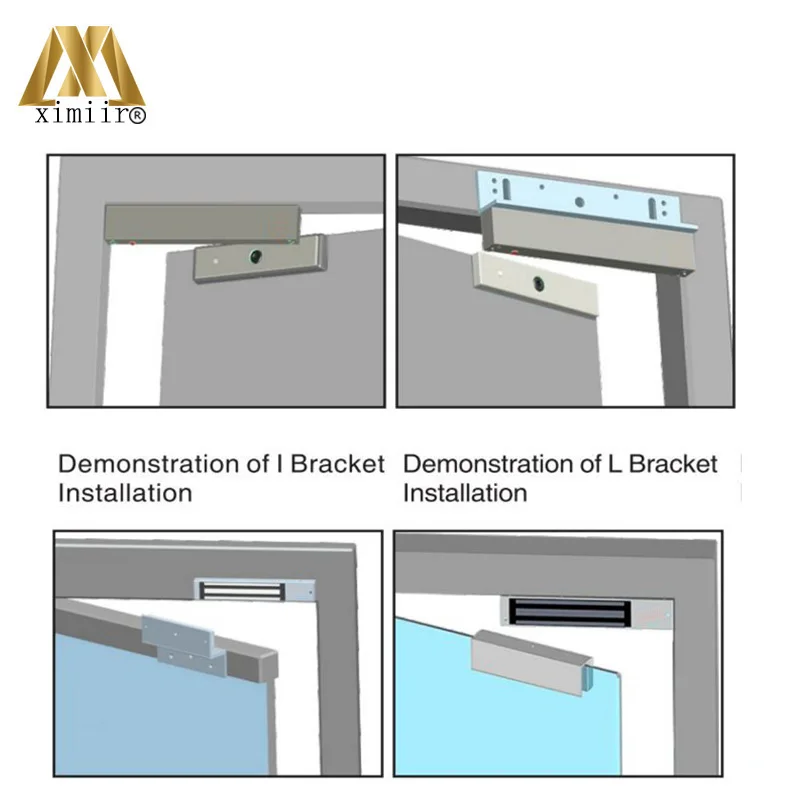 ximiir®

Demonstration of I Bracket Installation

Demonstration of L Bracket Installation