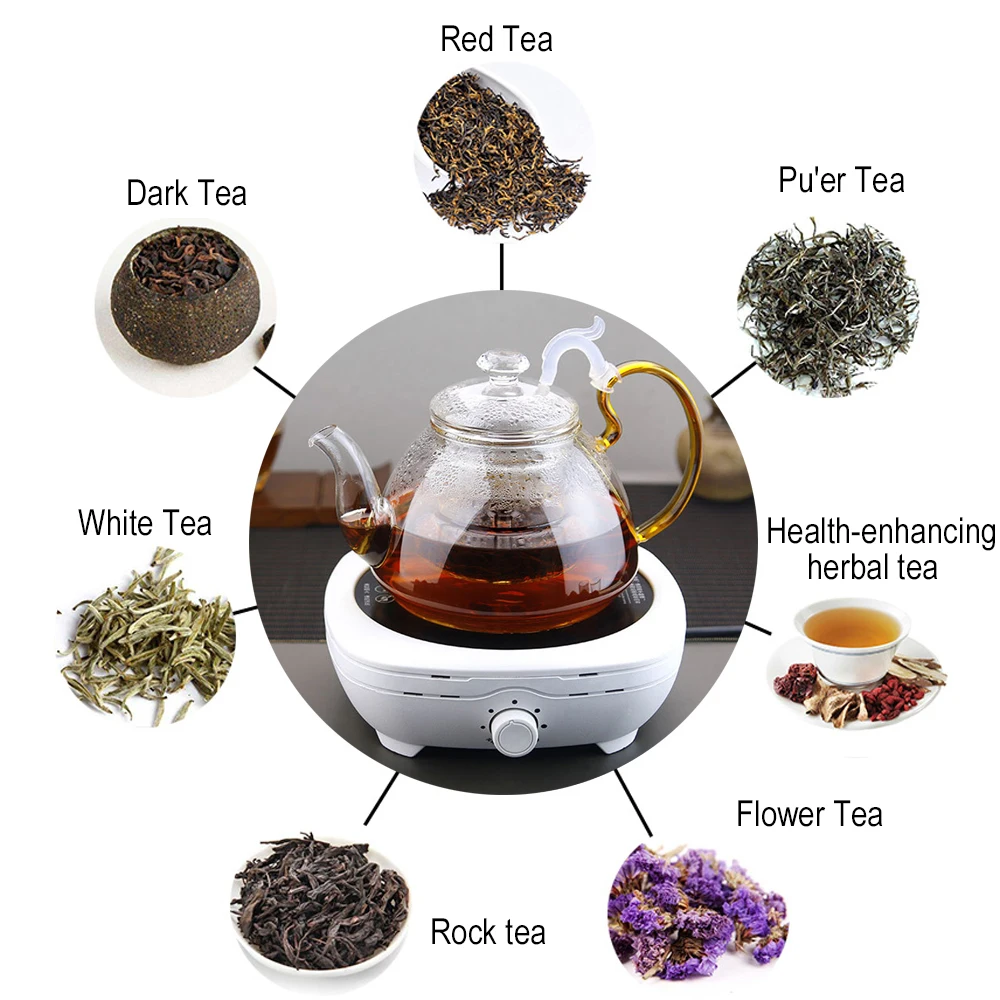 Red Tea

Dark Tea

Pu'er Tea

White Tea

Health-enhancing herbal tea

Flower Tea

Rock tea