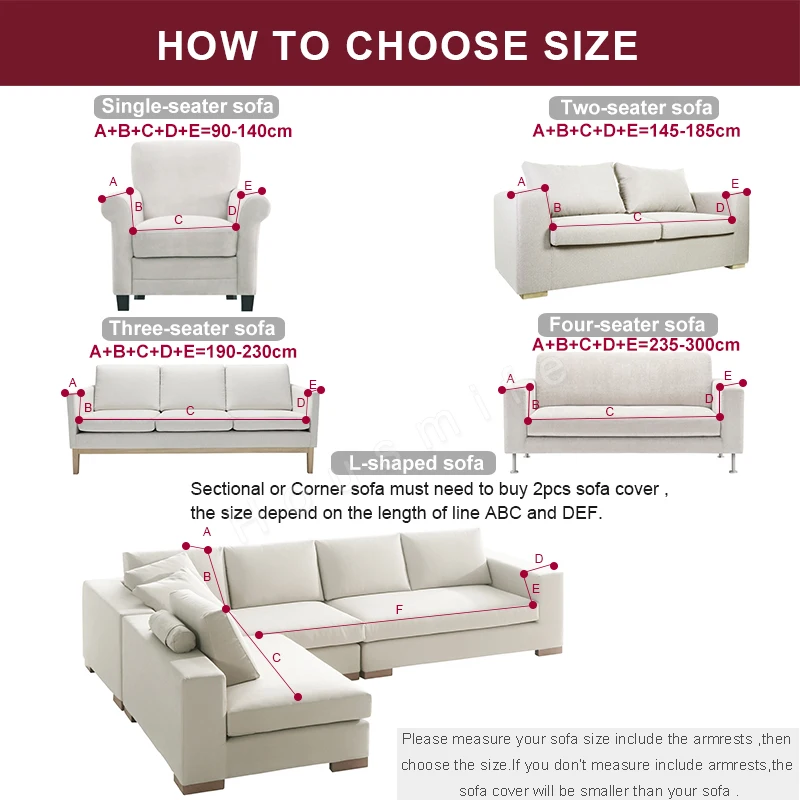 HOW TO CHOOSE SIZE

Single-seater sofa
A+B+C+D+E=90-140cm

A B C D E

Two-seater sofa
A+B+C+D+E=145-185cm

A B C D E

Three-seater sofa
A+B+C+D+E=190-230cm

A B C D E

Four-seater sofa
A+B+C+D+E=235-300cm

A B C D E

L-shaped sofa
Sectional or Corner sofa must need to buy 2pcs sofa cover , the size depend on the length of line ABC and DEF.

A B C D E F

Please measure your sofa size include the armrests ,then choose the size.If you don't measure include armrests,the sofa cover will be smaller than your sofa .